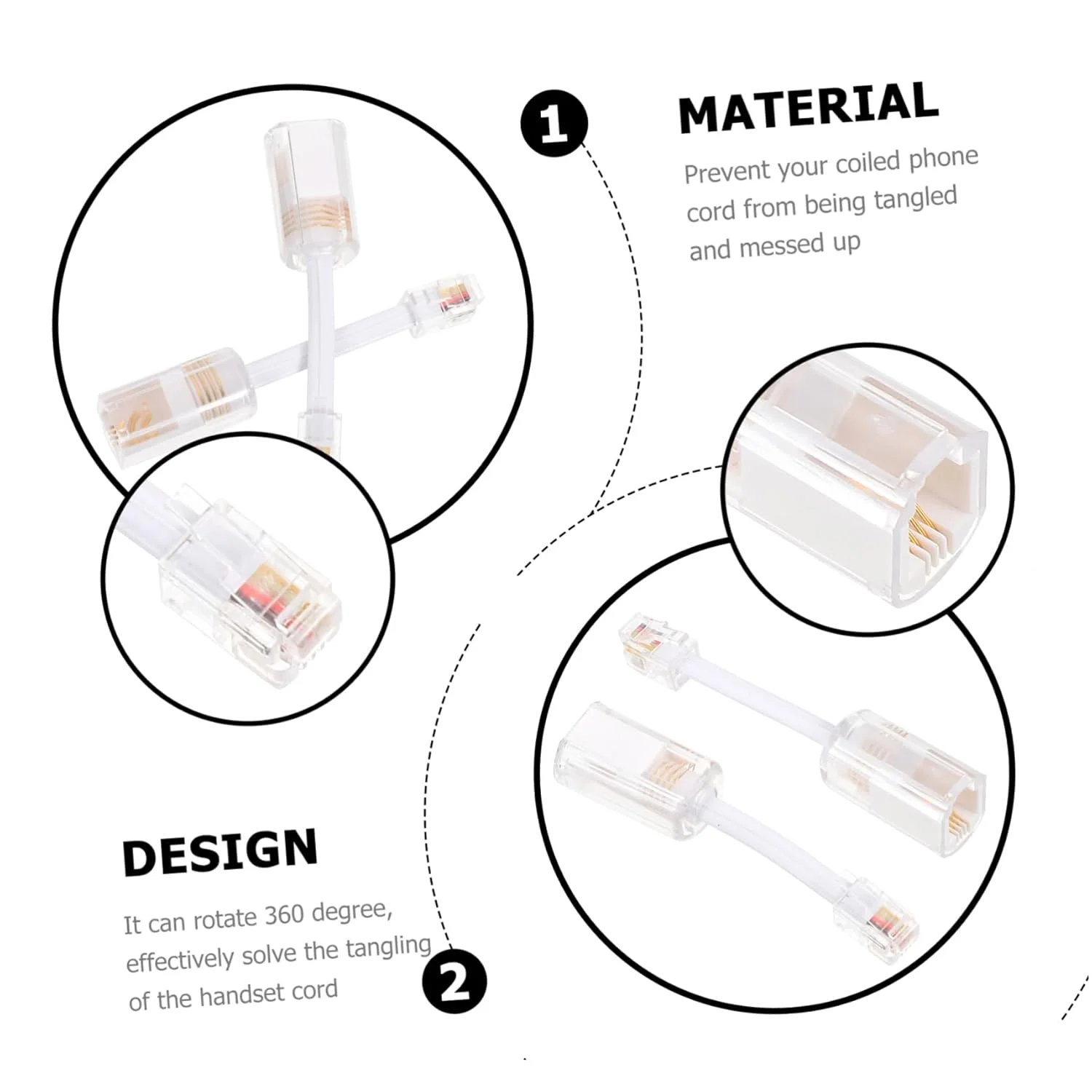 1

MATERIAL

Prevent your coiled phone cord from being tangled and messed up

DESIGN

It can rotate 360 degree, effectively solve the tangling of the handset cord

2