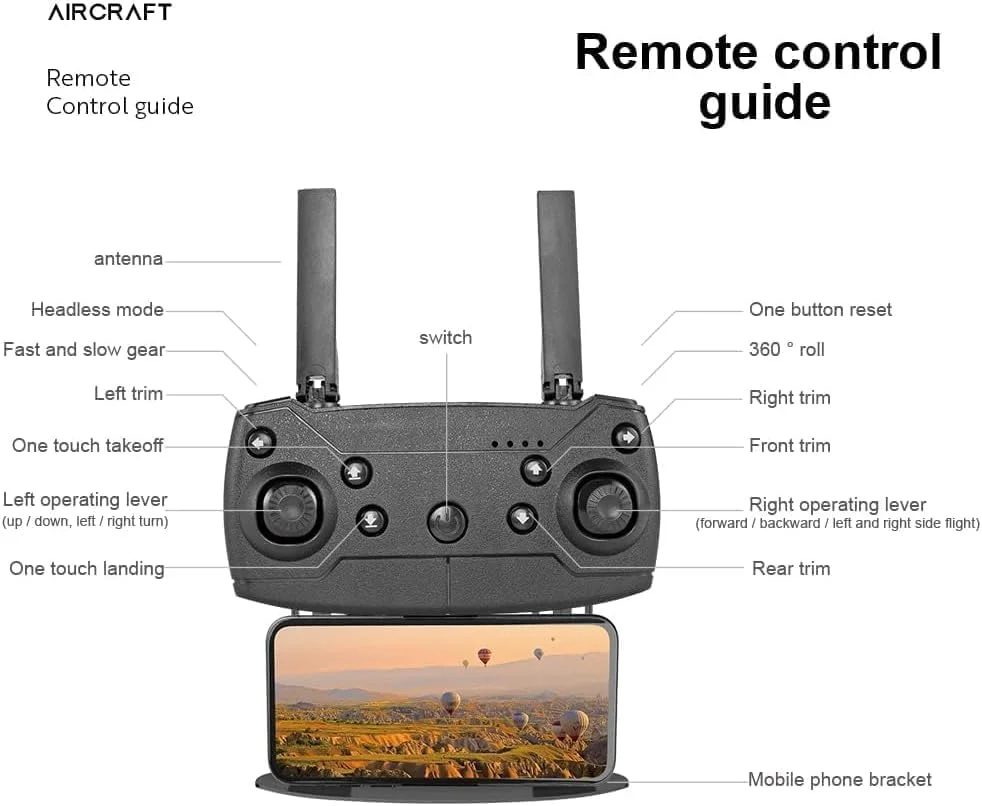 AIRCRAFT

Remote
Control guide

Remote control guide

antenna

Headless mode

Fast and slow gear

Left trim

One touch takeoff

Left operating lever
(up / down, left / right turn)

One touch landing

switch

One button reset

360 ° roll

Right trim

Front trim

Right operating lever
(forward / backward / left and right side flight)

Rear trim

Mobile phone bracket