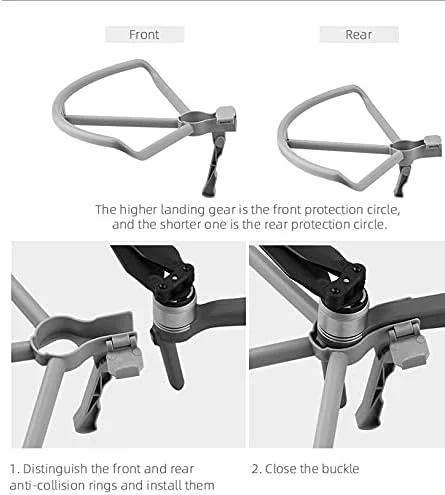 Front

Rear

The higher landing gear is the front protection circle, and the shorter one is the rear protection circle.

1. Distinguish the front and rear anti-collision rings and install them

2. Close the buckle