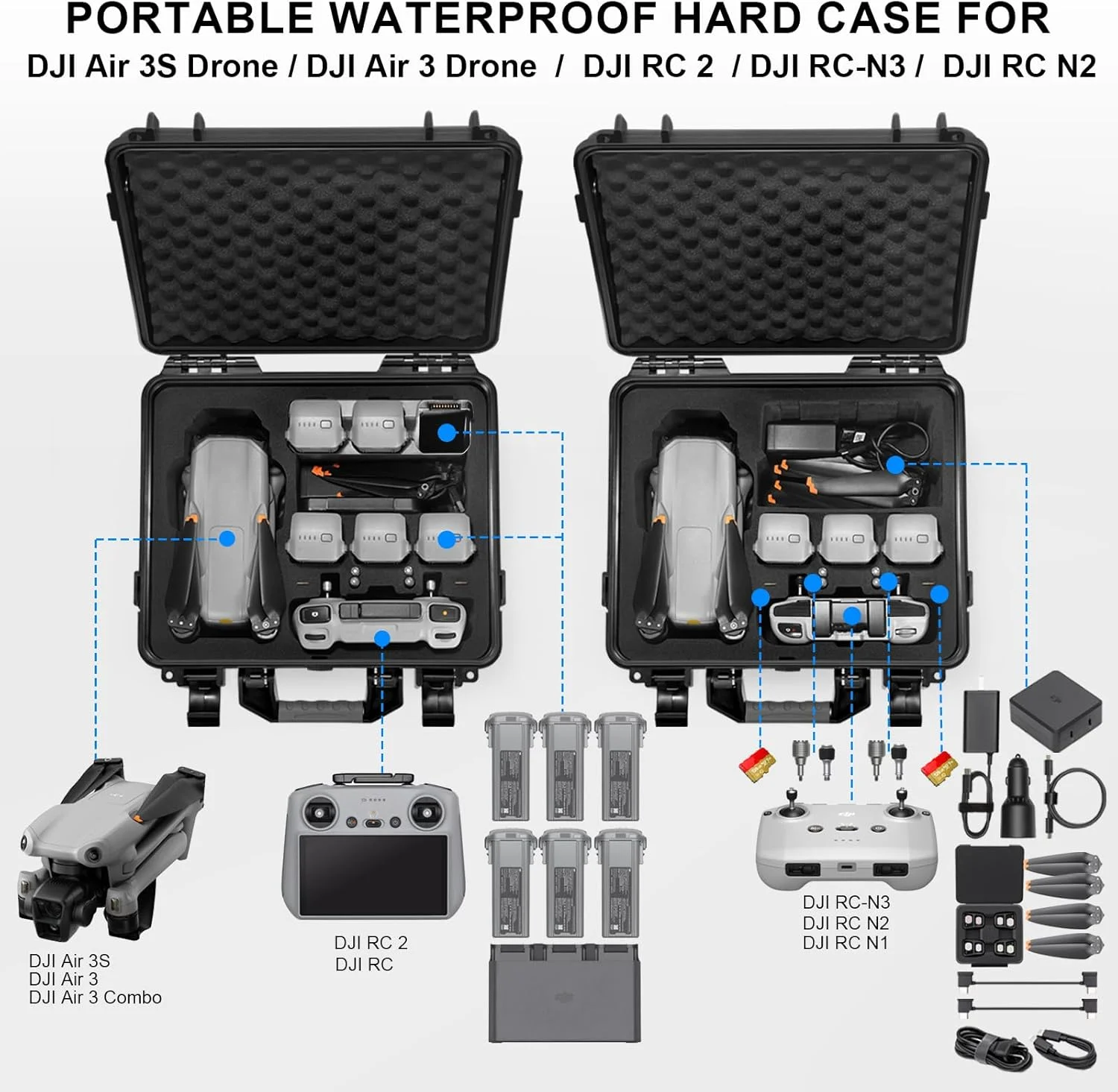 PORTABLE WATERPROOF HARD CASE FOR
DJI Air 3S Drone / DJI Air 3 Drone / DJI RC 2 / DJI RC-N3 / DJI RC N2

DJI Air 3S
DJI Air 3
DJI Air 3 Combo

DJI RC 2
DJI RC

DJI RC-N3
DJI RC N2
DJI RC N1