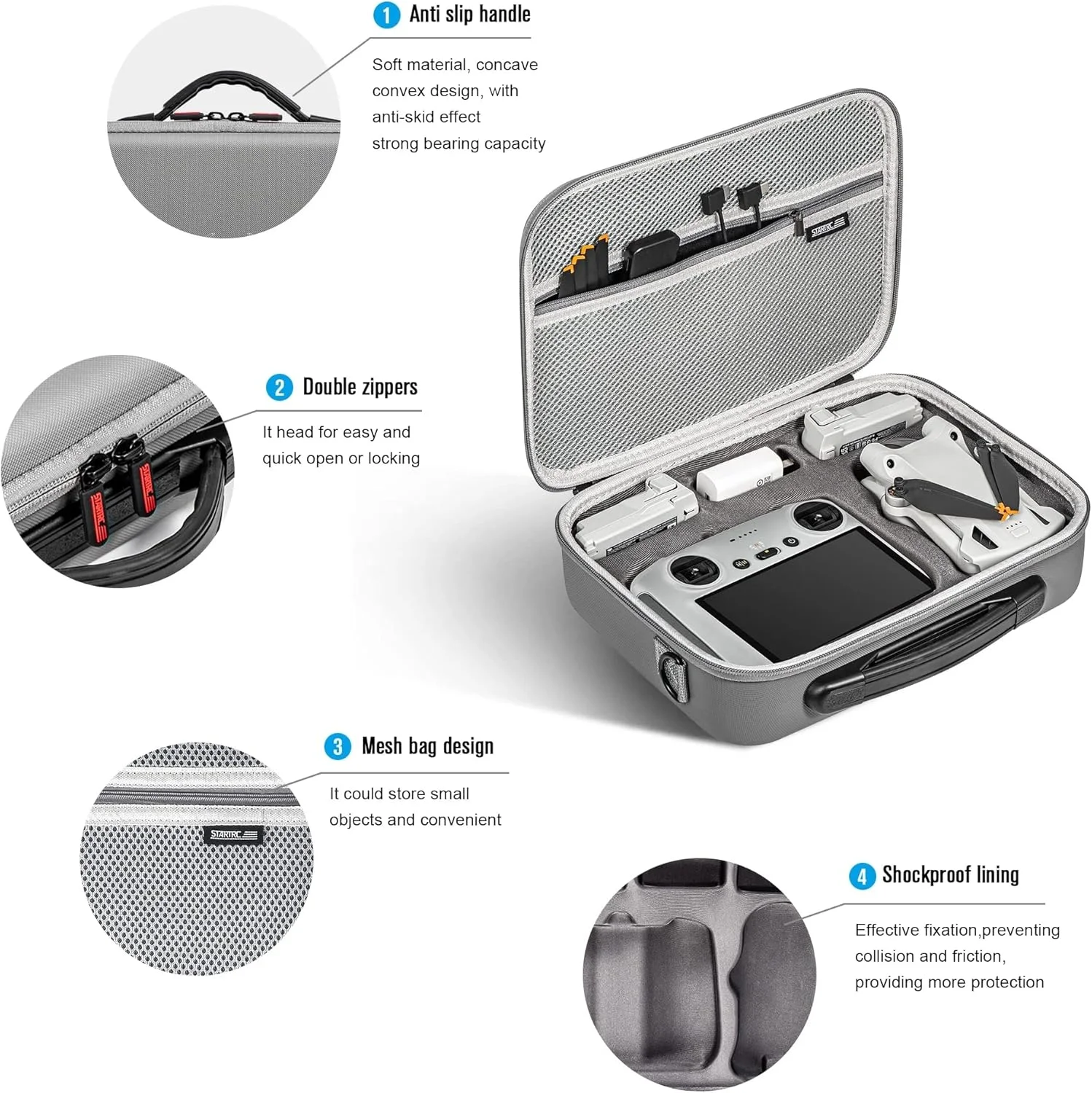 1 Anti slip handle

Soft material, concave convex design, with anti-skid effect strong bearing capacity

STARTRC

2 Double zippers

It head for easy and quick open or locking

STARTRC

3 Mesh bag design

It could store small objects and convenient

STARTRC

4 Shockproof lining

Effective fixation,preventing collision and friction, providing more protection