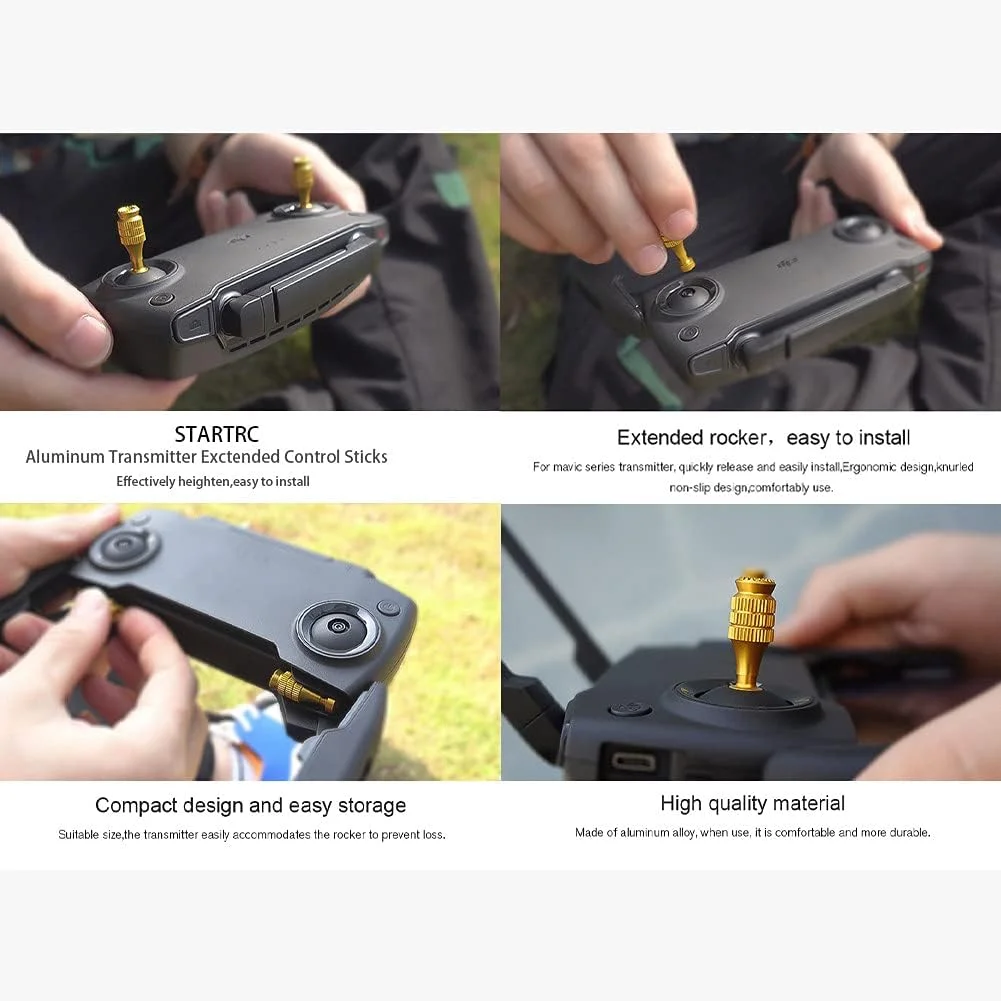 STARTRC
Aluminum Transmitter Exctended Control Sticks
Effectively heighten,easy to install

Extended rocker，easy to install
For mavic series transmitter, quickly release and easily install,Ergonomic design,knurled non-slip design,comfortably use.

Compact design and easy storage
Suitable size,the transmitter easily accommodates the rocker to prevent loss.

High quality material
Made of aluminum alloy, when use, it is comfortable and more durable.