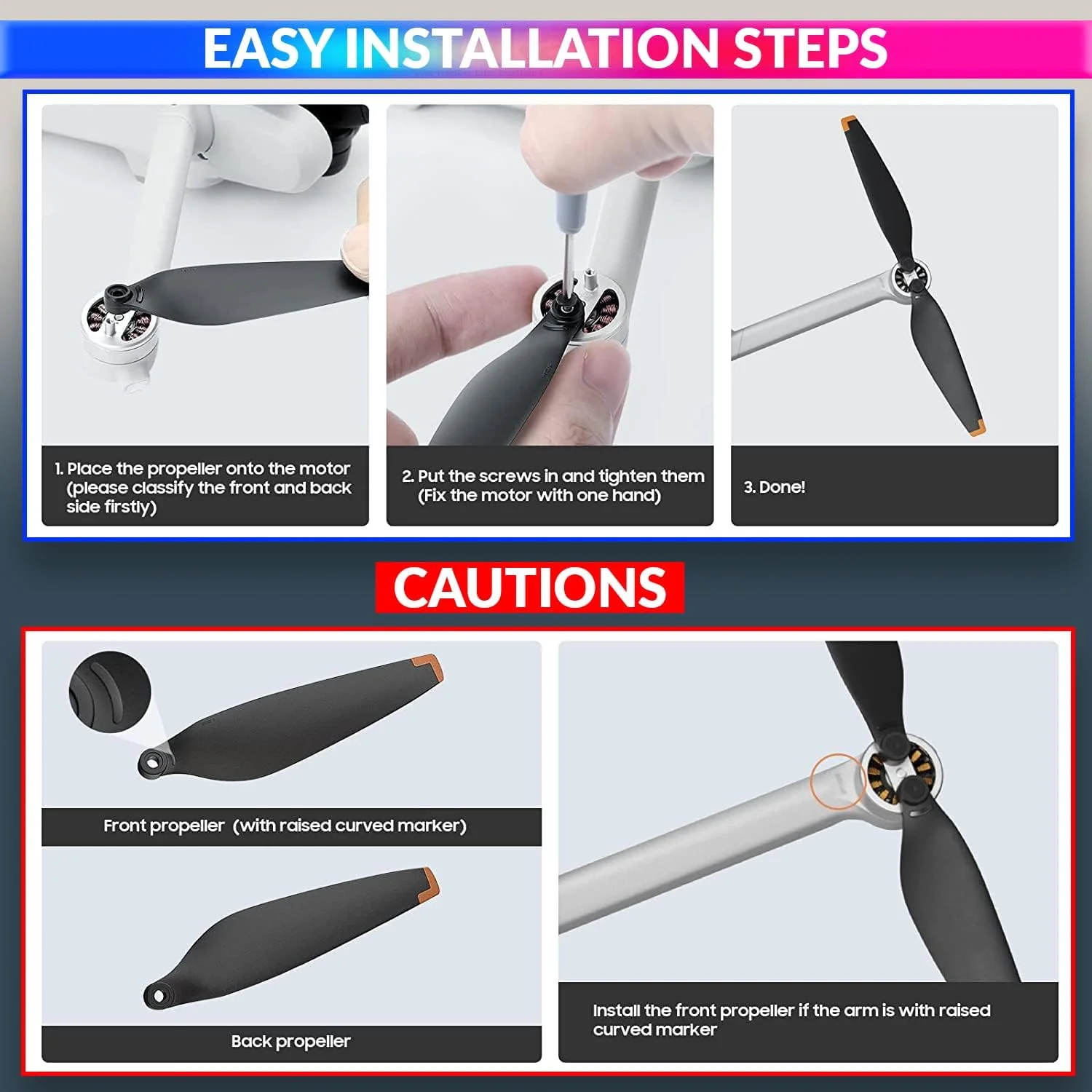 EASY INSTALLATION STEPS

1. Place the propeller onto the motor (please classify the front and back side firstly)

2. Put the screws in and tighten them (Fix the motor with one hand)

3. Done!

CAUTIONS

Front propeller (with raised curved marker)

Back propeller

Install the front propeller if the arm is with raised curved marker