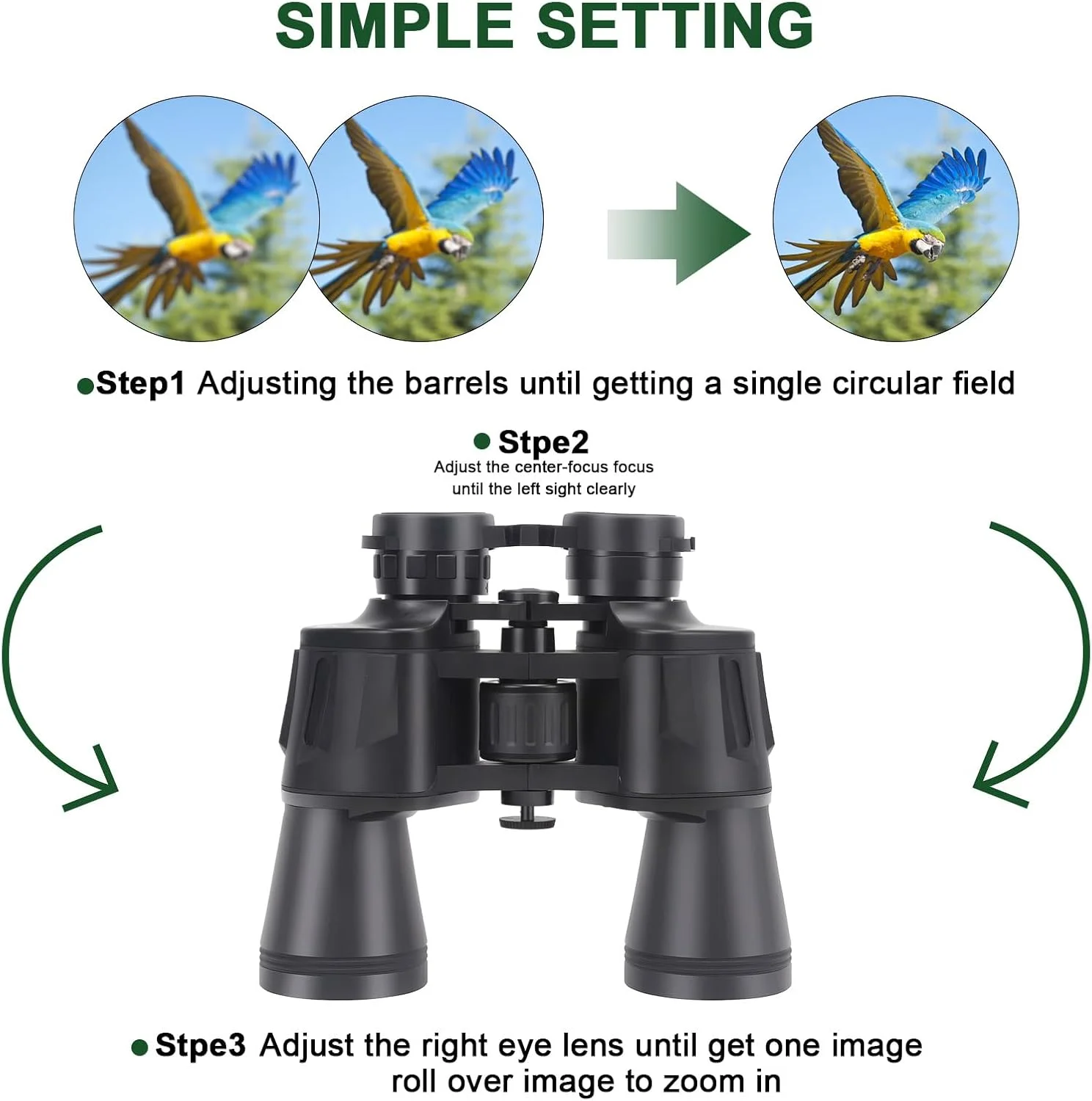 SIMPLE SETTING

●Step1 Adjusting the barrels until getting a single circular field

● Stpe2
Adjust the center-focus focus until the left sight clearly

● Stpe3 Adjust the right eye lens until get one image
roll over image to zoom in