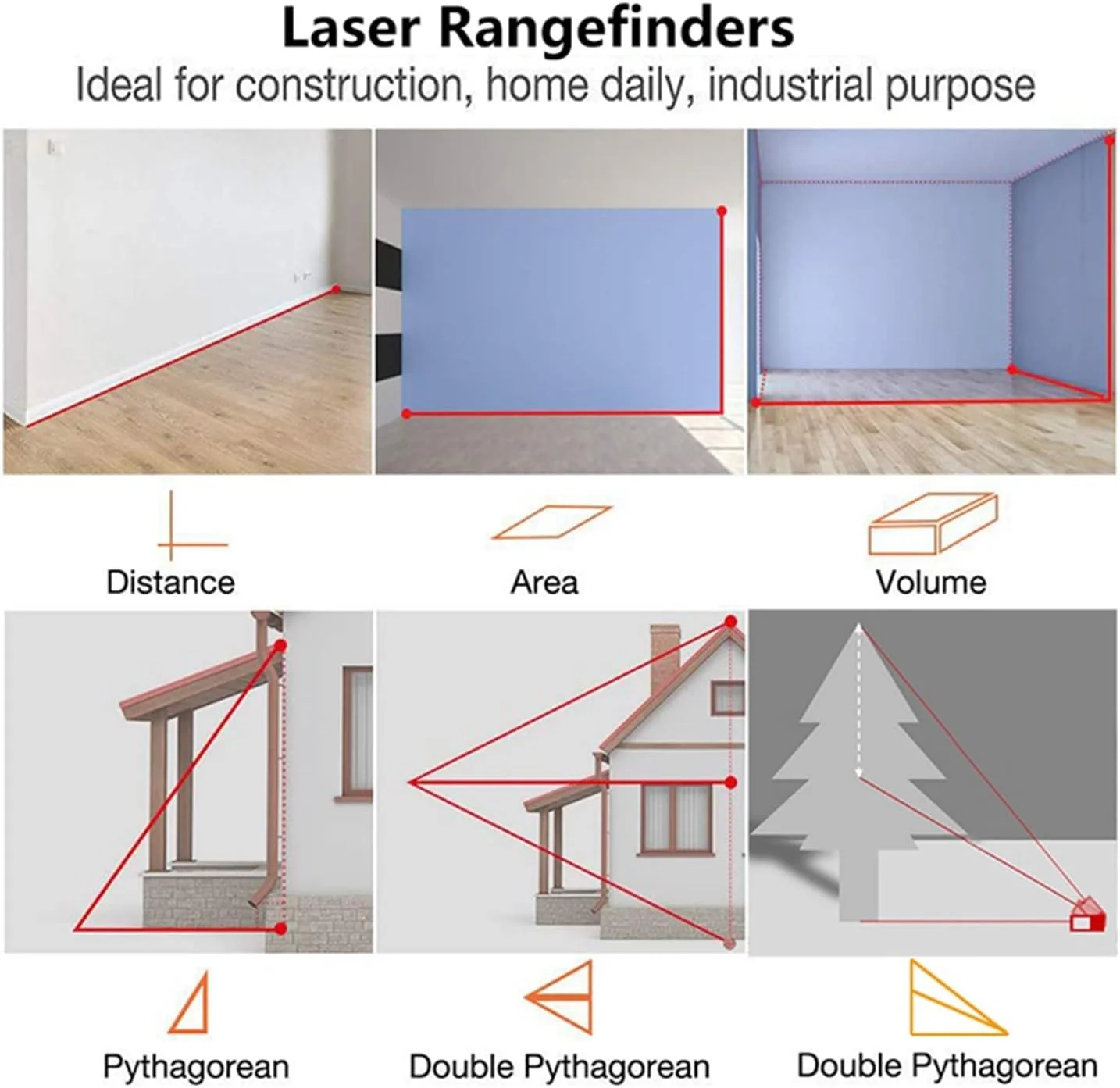 Laser Rangefinders
Ideal for construction, home daily, industrial purpose

Distance

Area

Volume

Pythagorean

Double Pythagorean

Double Pythagorean