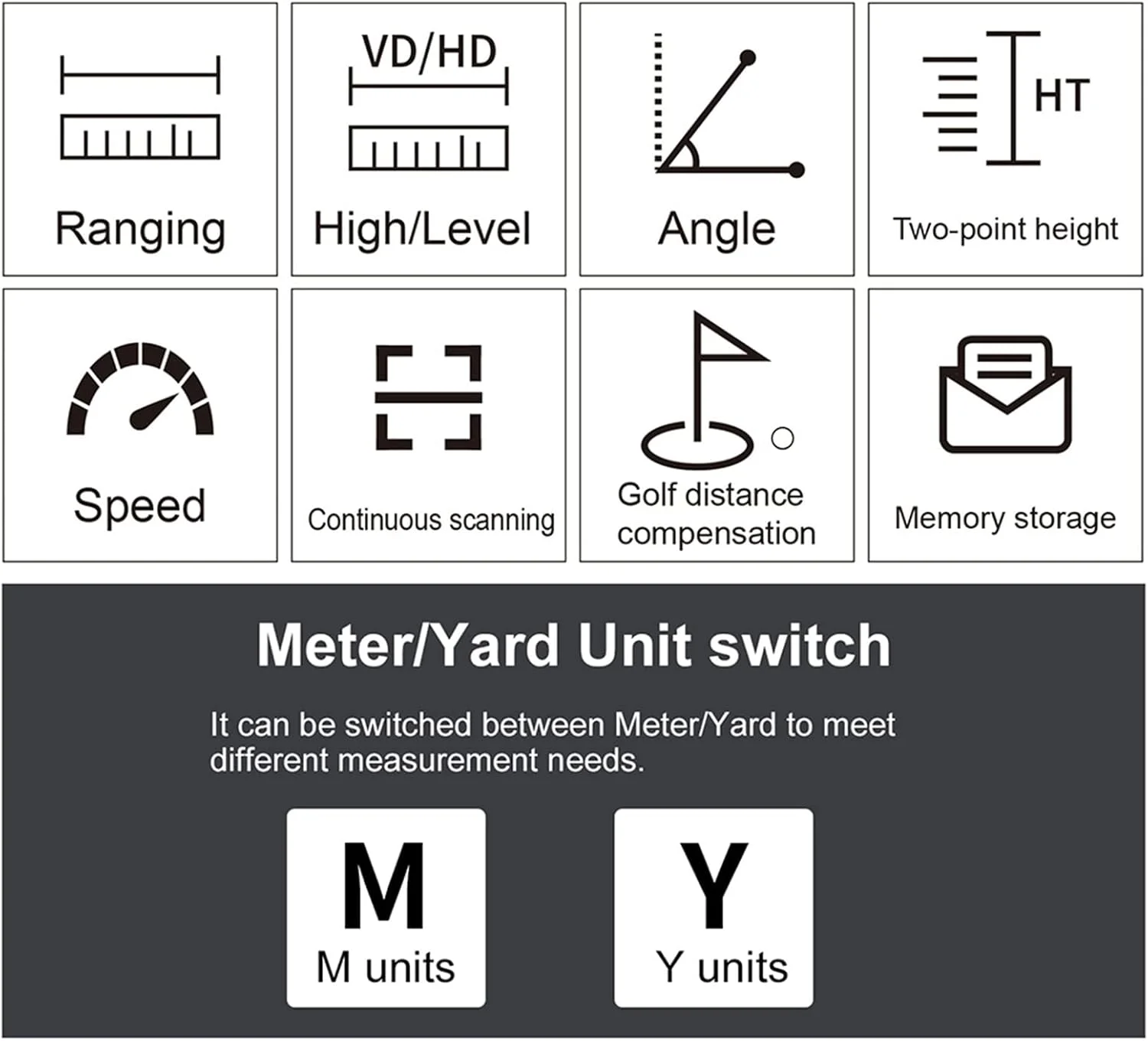 Ranging

VD/HD

High/Level

Angle

HT

Two-point height

Speed

Continuous scanning

Golf distance compensation

Memory storage

Meter/Yard Unit switch

It can be switched between Meter/Yard to meet different measurement needs.

M

M units

Y

Y units