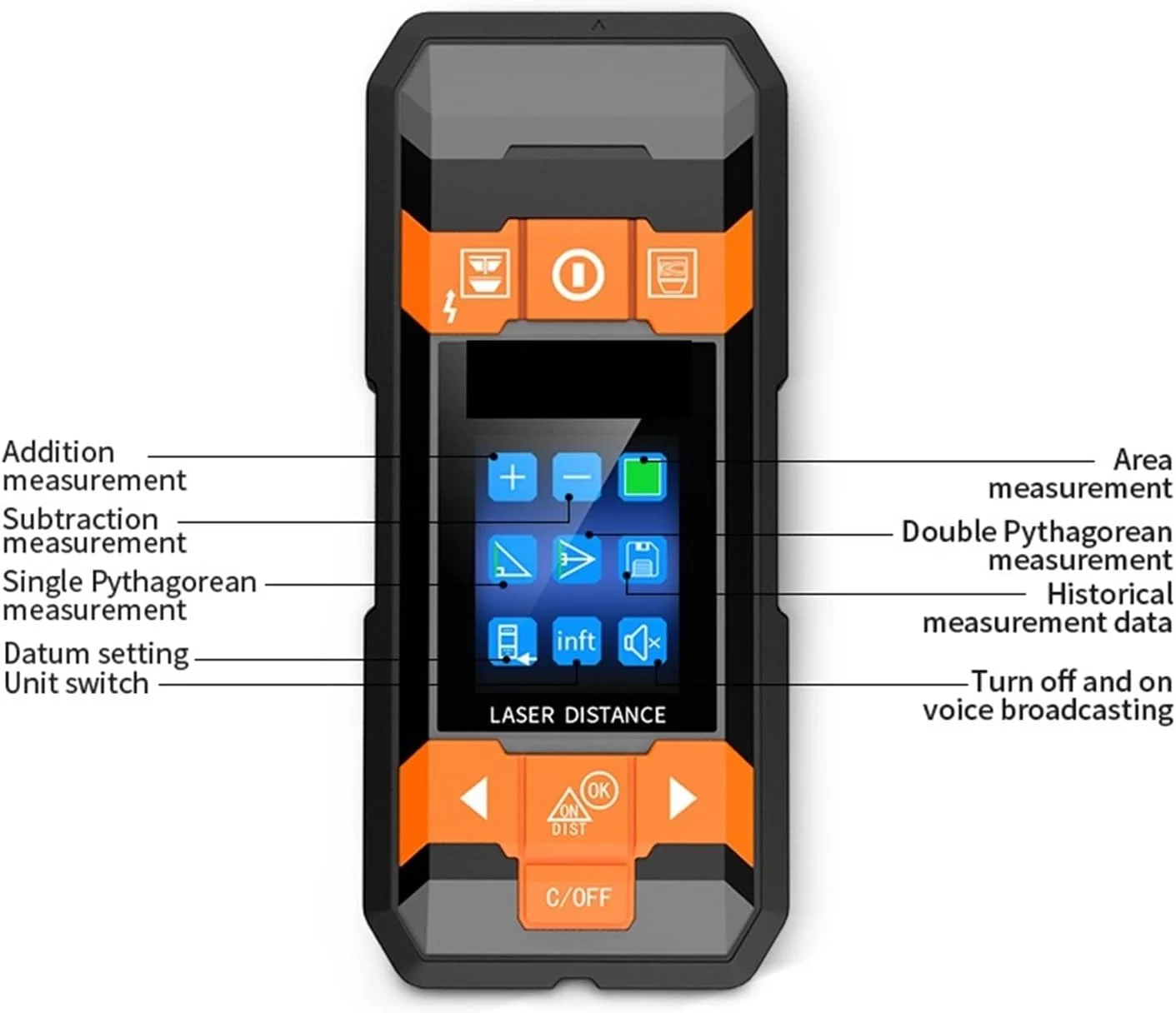 Addition measurement

Subtraction measurement

Single Pythagorean measurement

Datum setting

Unit switch

Area measurement

Double Pythagorean measurement

Historical measurement data

Turn off and on voice broadcasting

inft

LASER DISTANCE

OK

ON

DIST

C/OFF