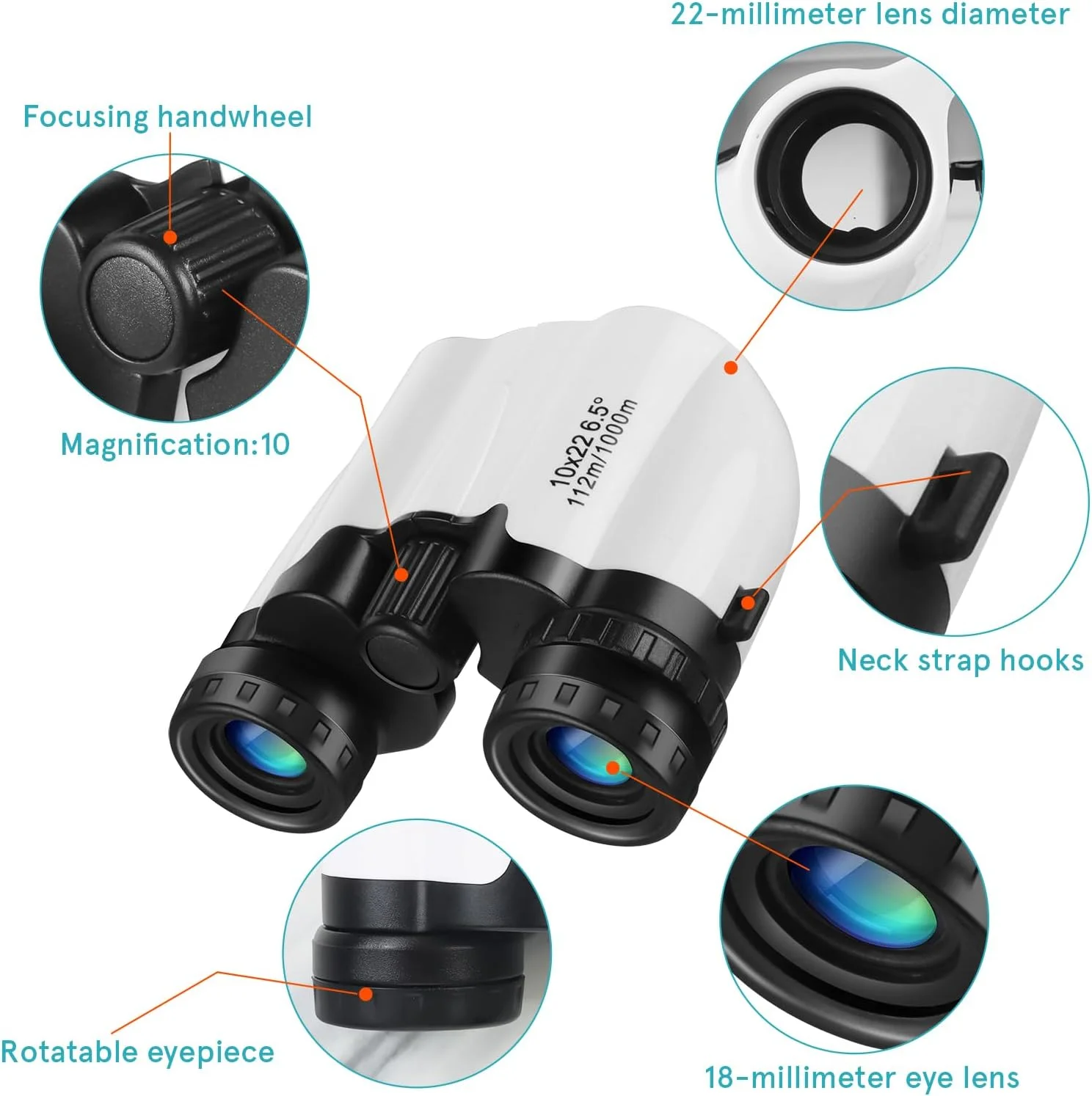 22-millimeter lens diameter

Focusing handwheel

Magnification:10

10x22 6.5°
112m/1000m

Neck strap hooks

Rotatable eyepiece

18-millimeter eye lens