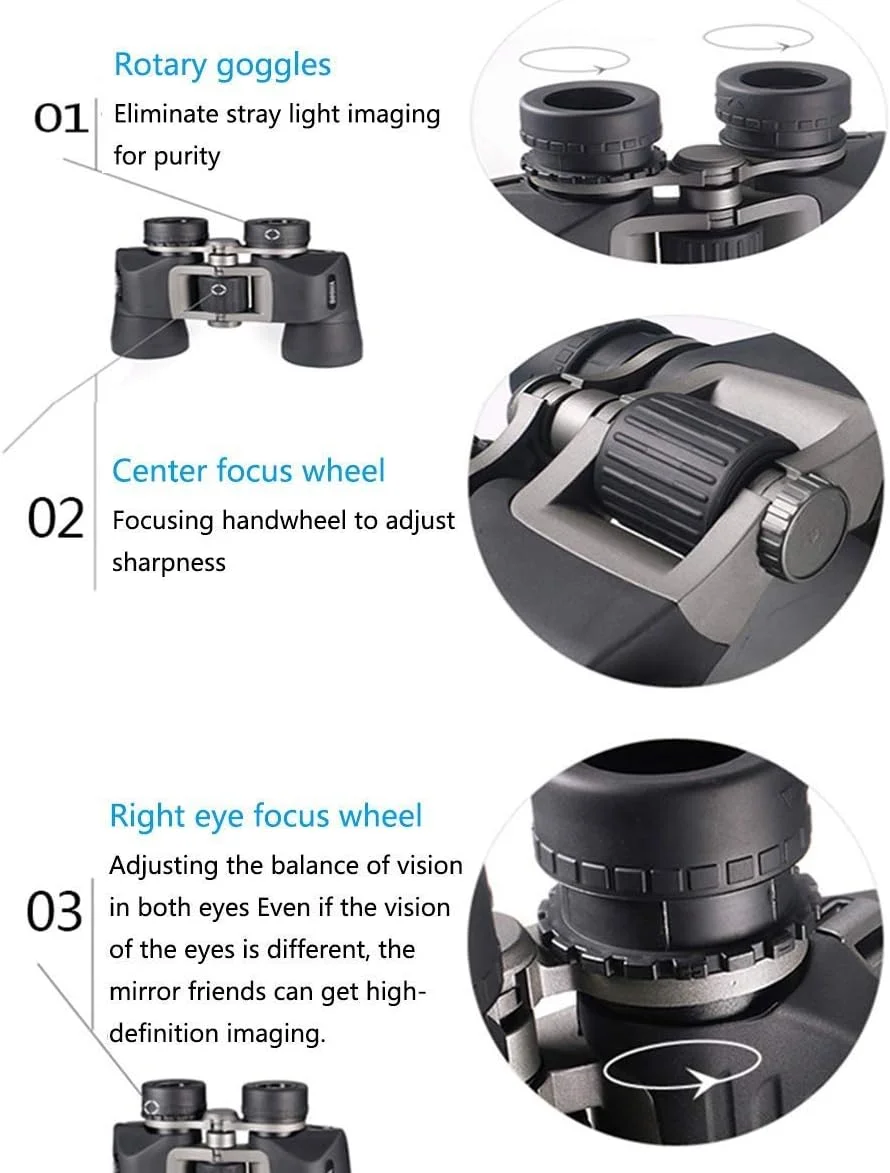 Rotary goggles

01 Eliminate stray light imaging for purity

Center focus wheel

02 Focusing handwheel to adjust sharpness

Right eye focus wheel

03 Adjusting the balance of vision in both eyes Even if the vision of the eyes is different, the mirror friends can get high-definition imaging.