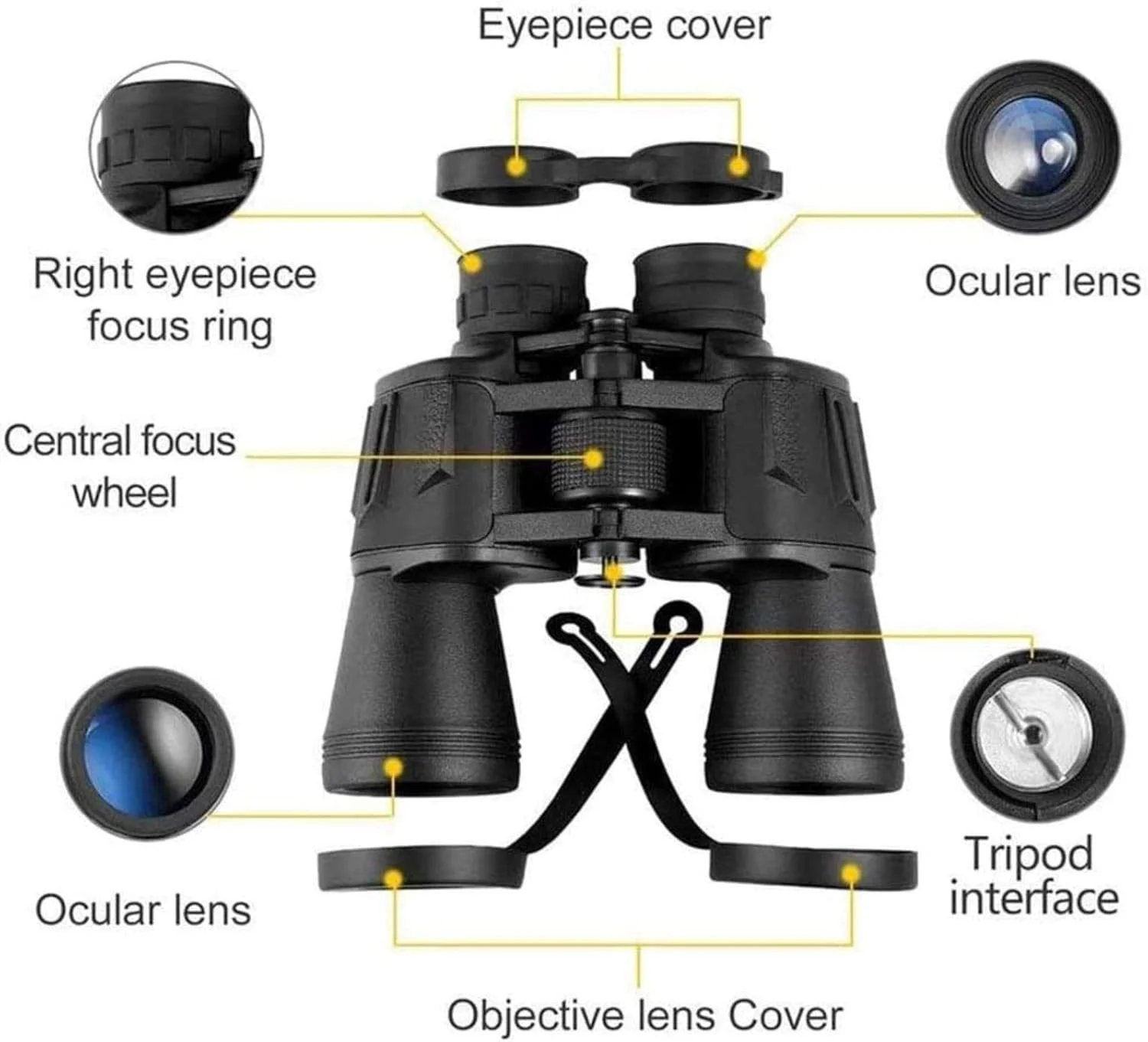 Eyepiece cover

Right eyepiece focus ring

Ocular lens

Central focus wheel

Ocular lens

Tripod interface

Objective lens Cover