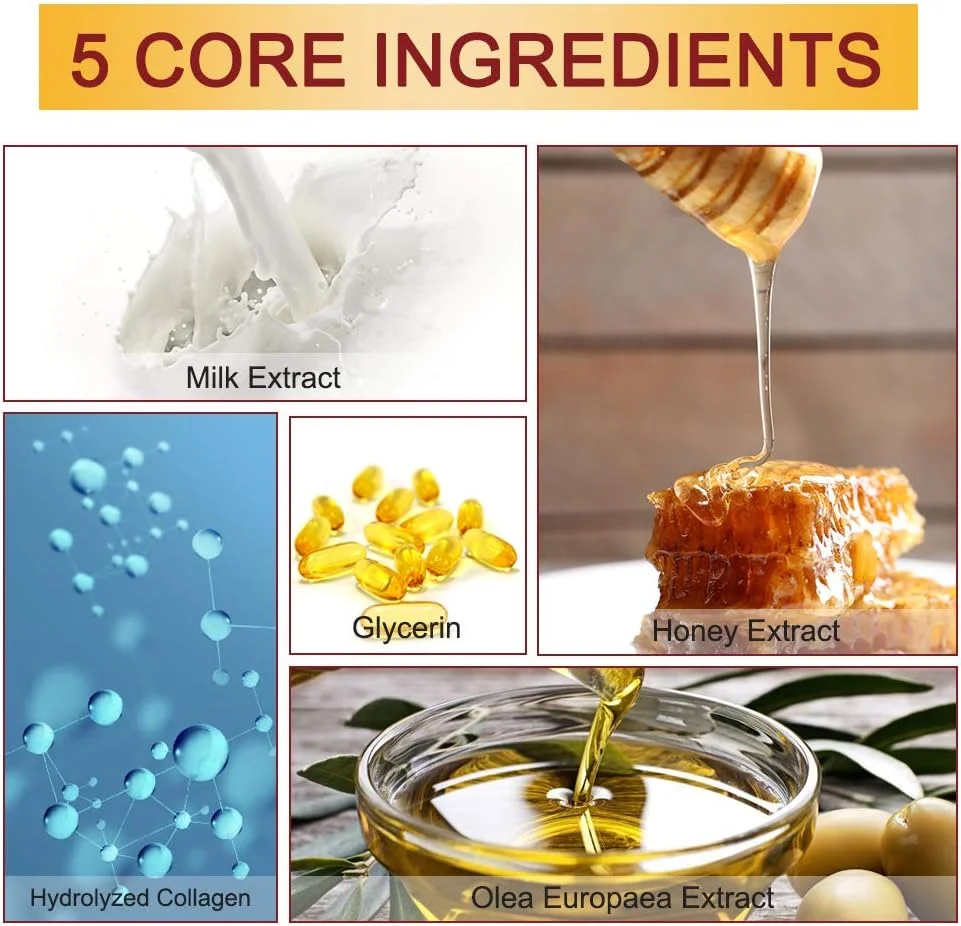 5 CORE INGREDIENTS

Milk Extract

Honey Extract

Glycerin

Hydrolyzed Collagen

Olea Europaea Extract