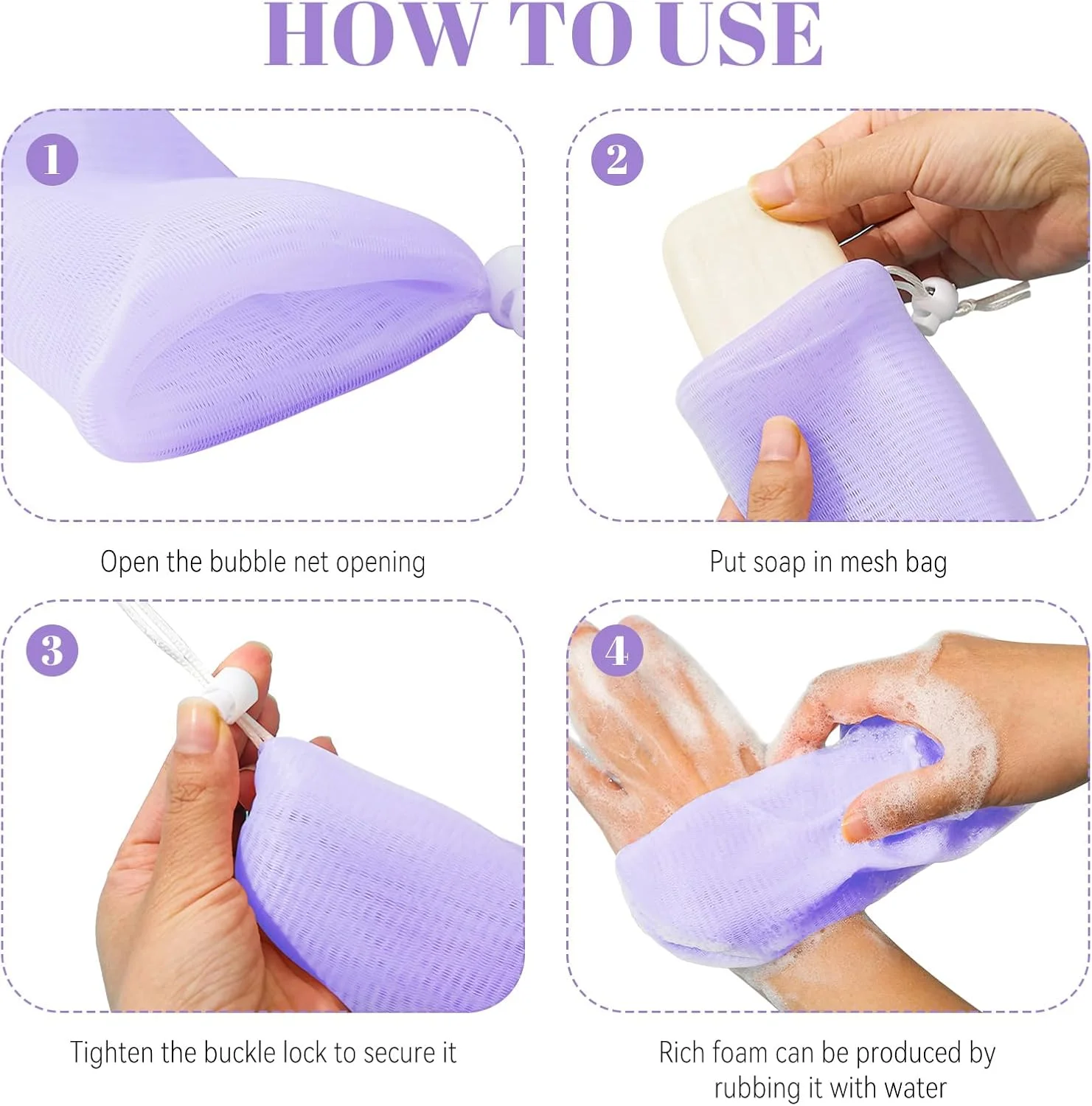 HOW TO USE

1

Open the bubble net opening

2

Put soap in mesh bag

3

Tighten the buckle lock to secure it

4

Rich foam can be produced by rubbing it with water