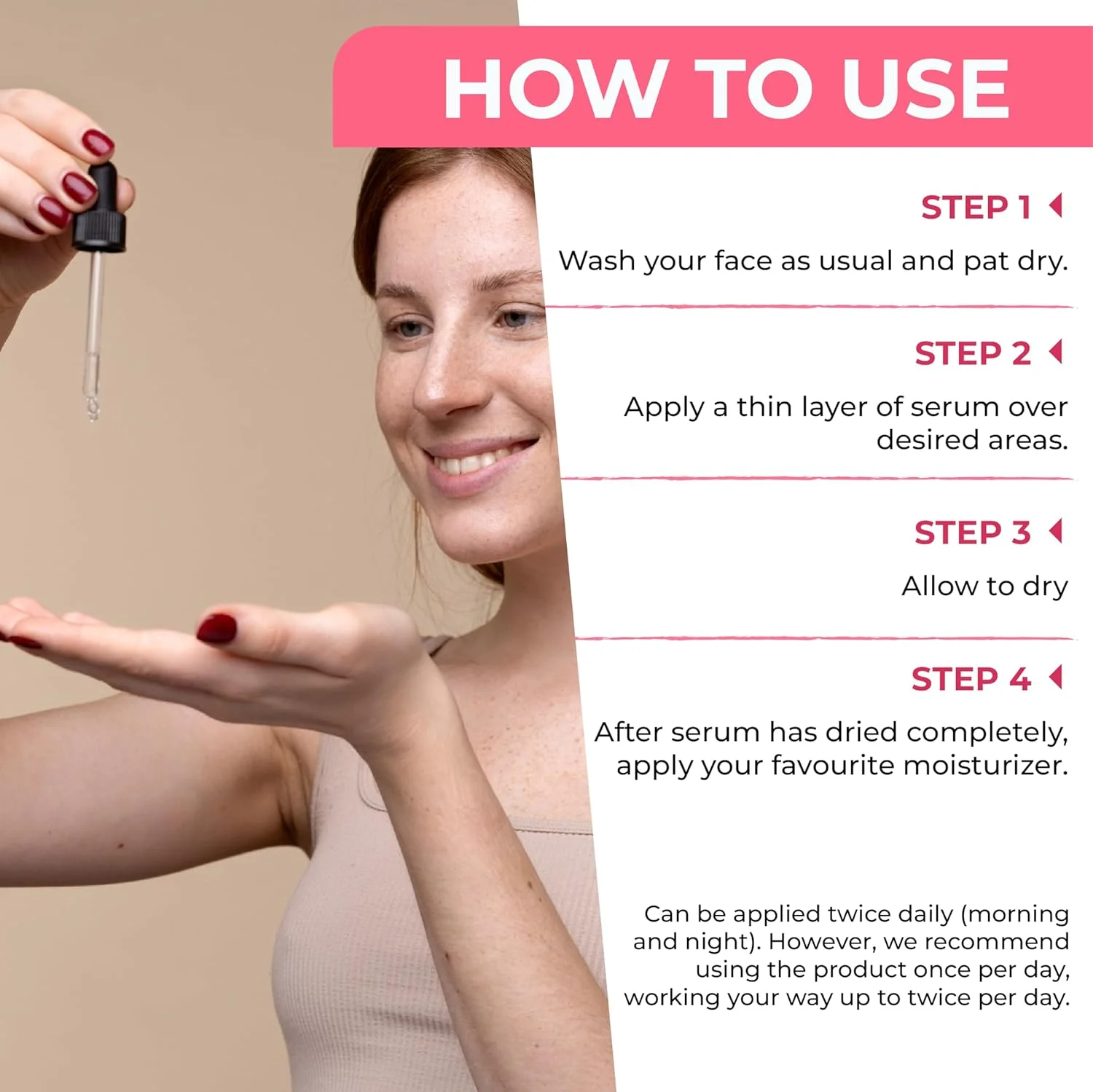 HOW TO USE

STEP 1

Wash your face as usual and pat dry.

STEP 2

Apply a thin layer of serum over desired areas.

STEP 3

Allow to dry

STEP 4

After serum has dried completely, apply your favourite moisturizer.

Can be applied twice daily (morning and night). However, we recommend using the product once per day, working your way up to twice per day.