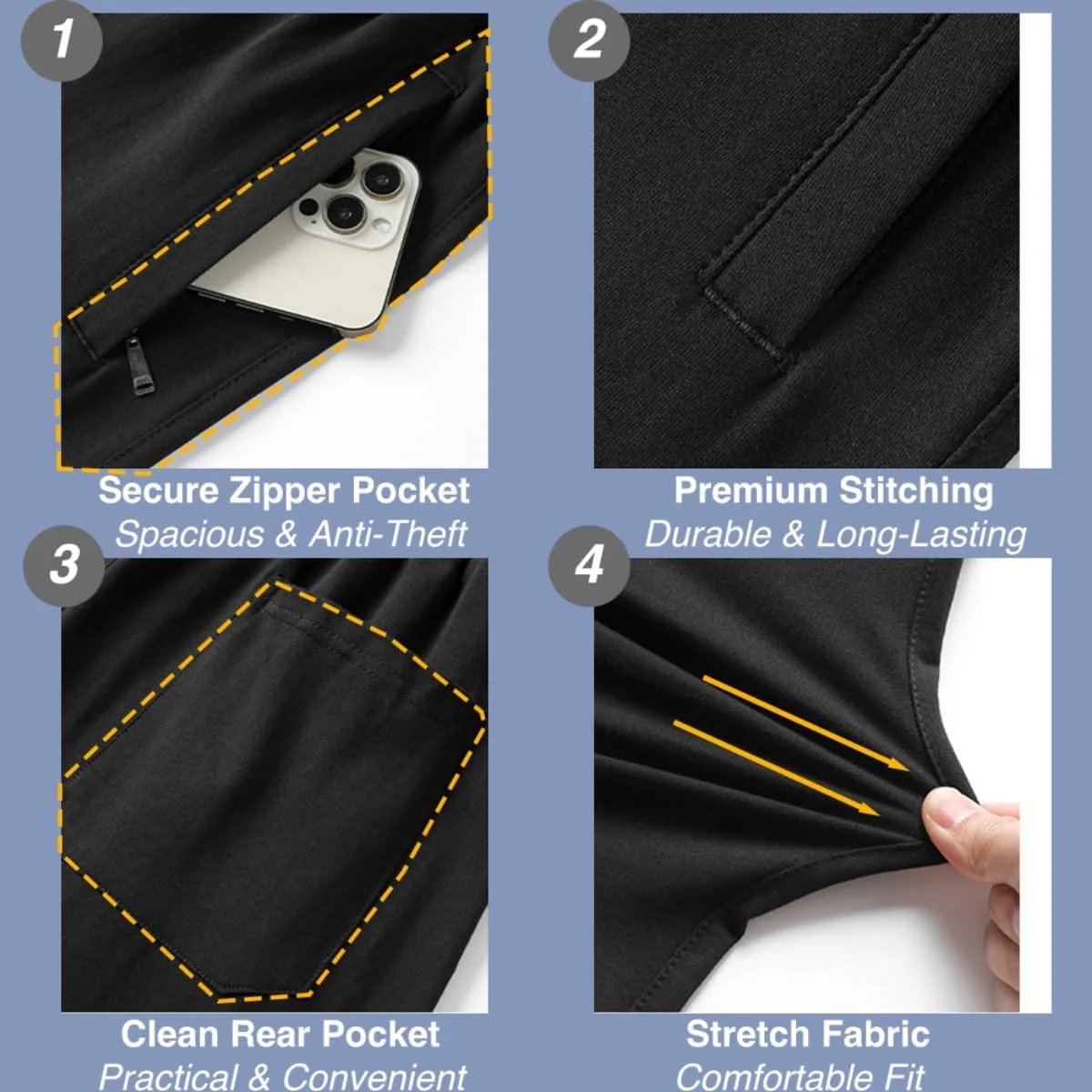 1

Secure Zipper Pocket
Spacious & Anti-Theft

2

Premium Stitching
Durable & Long-Lasting

3

Clean Rear Pocket
Practical & Convenient

4

Stretch Fabric
Comfortable Fit