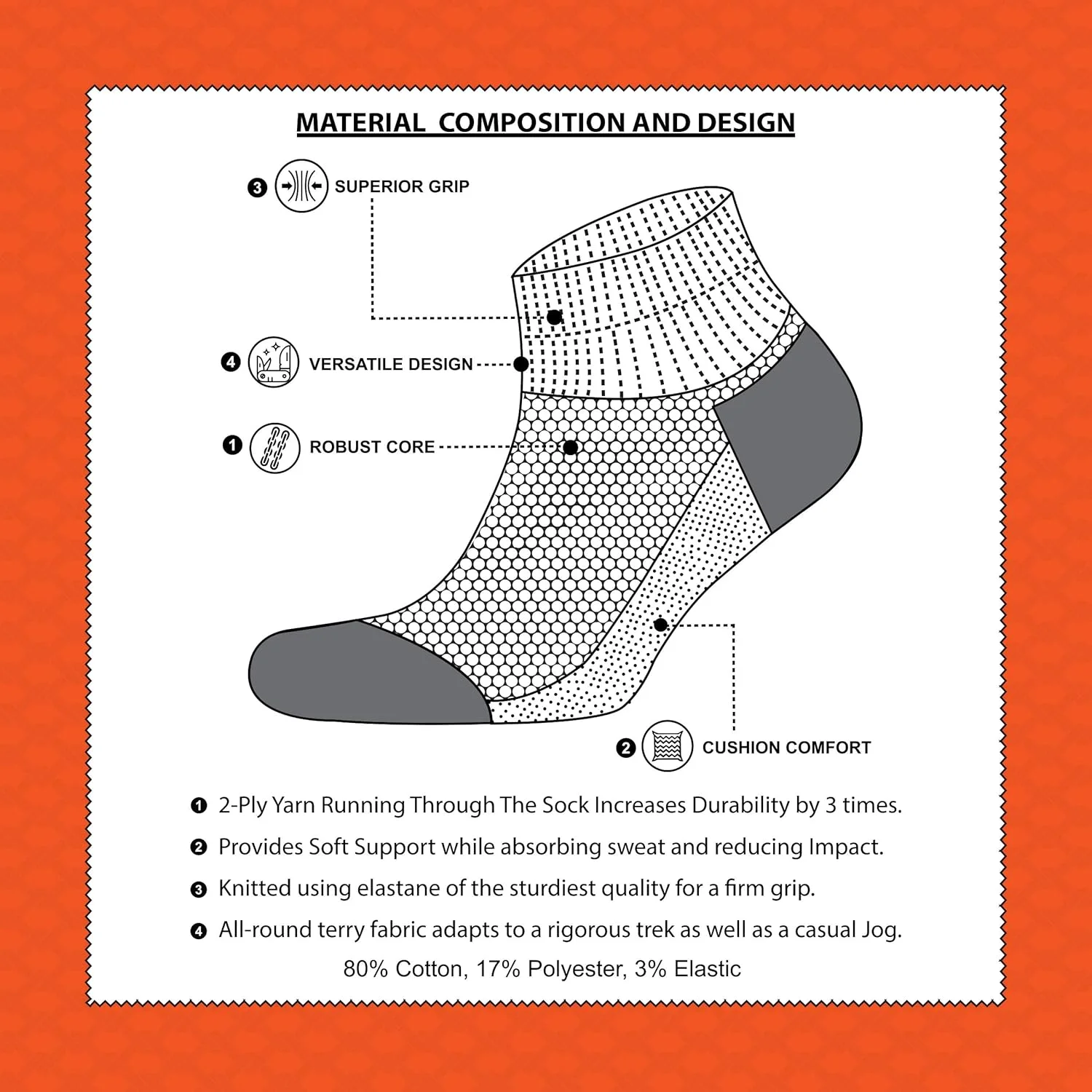 MATERIAL COMPOSITION AND DESIGN

3 SUPERIOR GRIP

4 VERSATILE DESIGN

1 ROBUST CORE

2 CUSHION COMFORT

1 2-Ply Yarn Running Through The Sock Increases Durability by 3 times.

2 Provides Soft Support while absorbing sweat and reducing Impact.

3 Knitted using elastane of the sturdiest quality for a firm grip.

4 All-round terry fabric adapts to a rigorous trek as well as a casual Jog.

80% Cotton, 17% Polyester, 3% Elastic