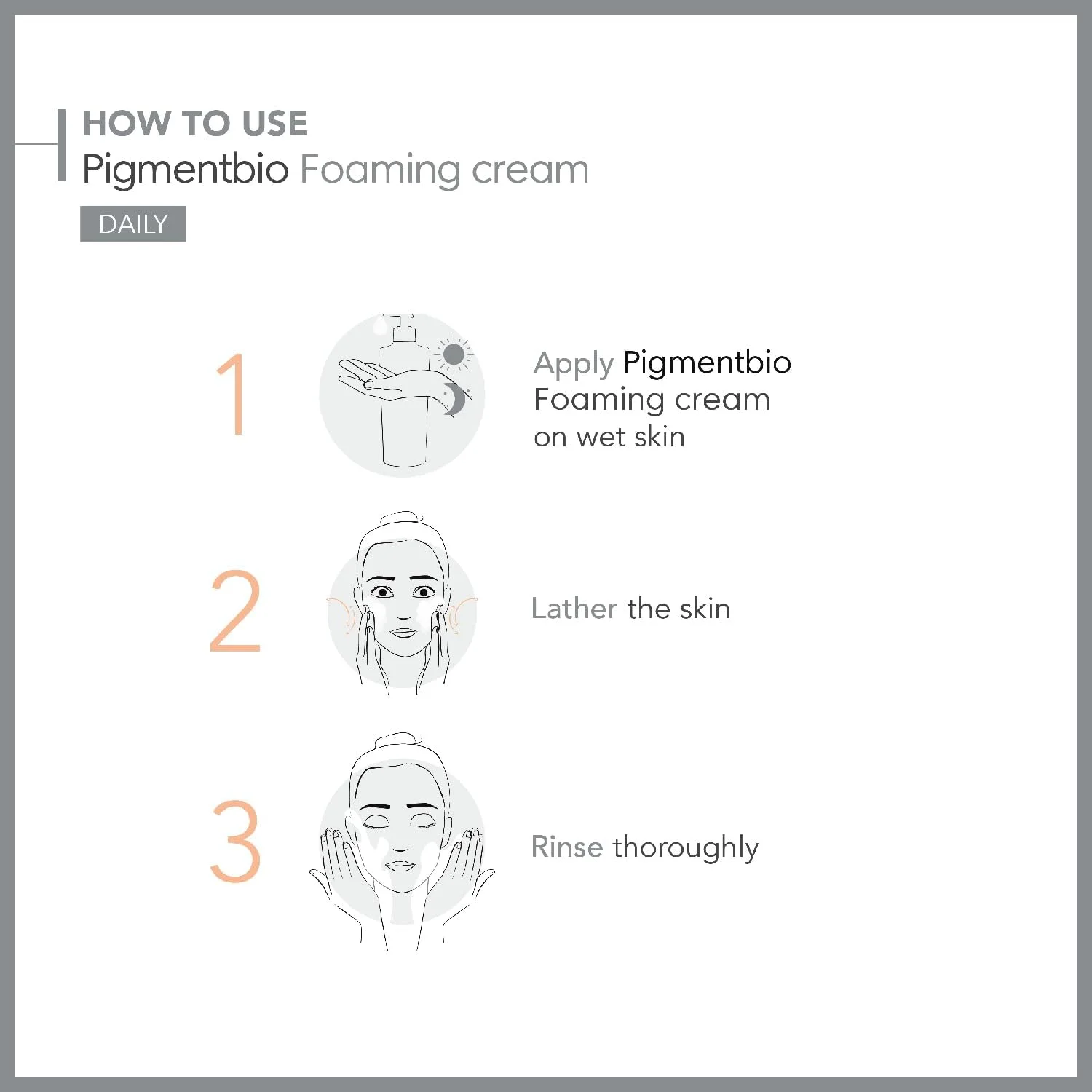 HOW TO USE
Pigmentbio Foaming cream

DAILY

1

Apply Pigmentbio Foaming cream on wet skin

2

Lather the skin

3

Rinse thoroughly