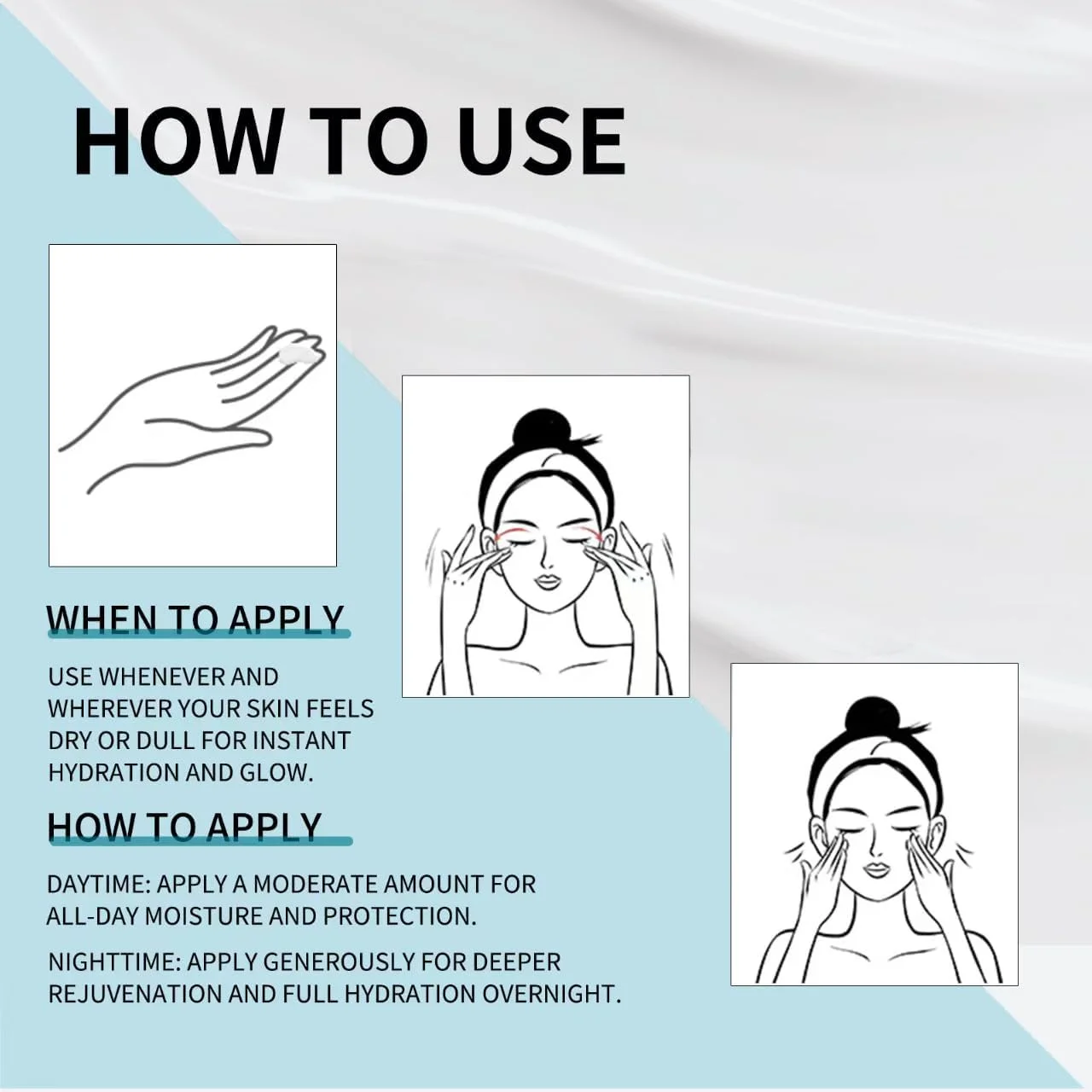 HOW TO USE

WHEN TO APPLY

USE WHENEVER AND WHEREVER YOUR SKIN FEELS DRY OR DULL FOR INSTANT HYDRATION AND GLOW.

HOW TO APPLY

DAYTIME: APPLY A MODERATE AMOUNT FOR ALL-DAY MOISTURE AND PROTECTION.

NIGHTTIME: APPLY GENEROUSLY FOR DEEPER REJUVENATION AND FULL HYDRATION OVERNIGHT.