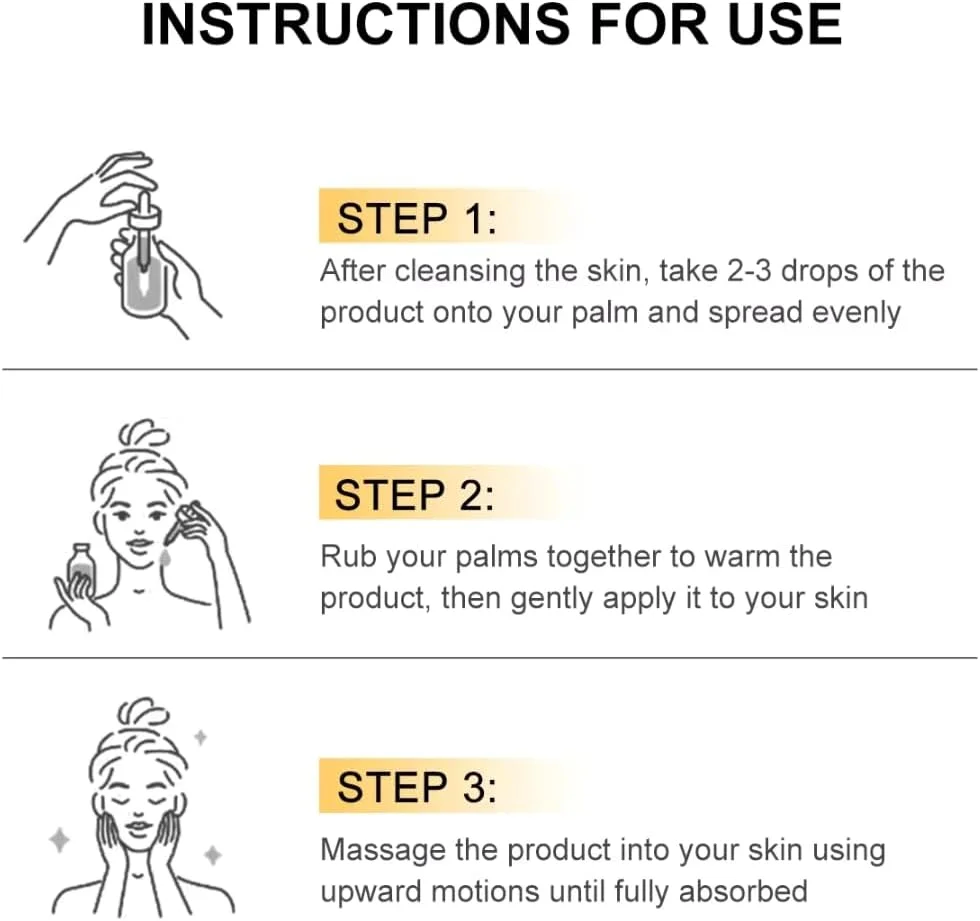 INSTRUCTIONS FOR USE

STEP 1:
After cleansing the skin, take 2-3 drops of the product onto your palm and spread evenly

STEP 2:
Rub your palms together to warm the product, then gently apply it to your skin

STEP 3:
Massage the product into your skin using upward motions until fully absorbed