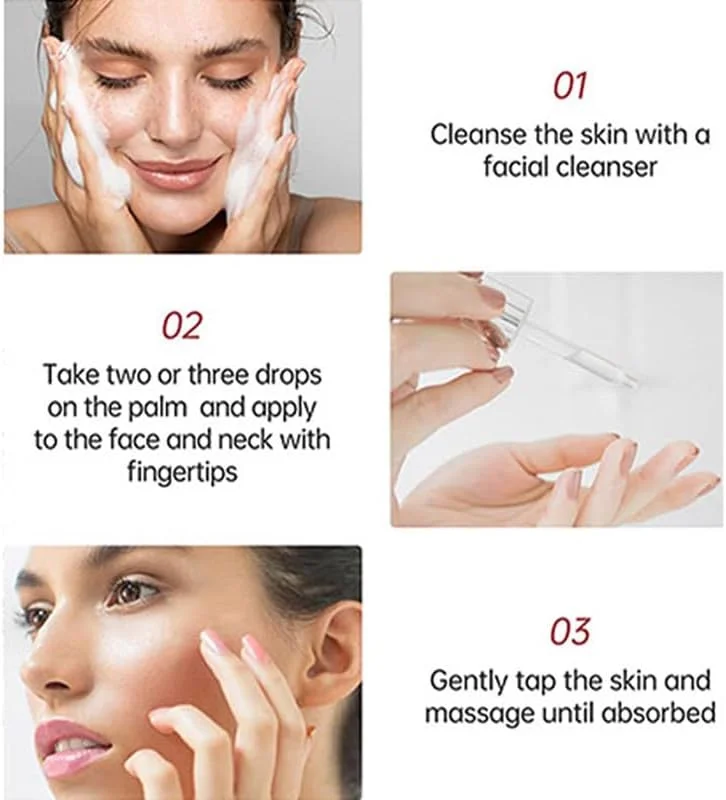 01
Cleanse the skin with a facial cleanser

02
Take two or three drops on the palm  and apply to the face and neck with fingertips

03
Gently tap the skin and massage until absorbed