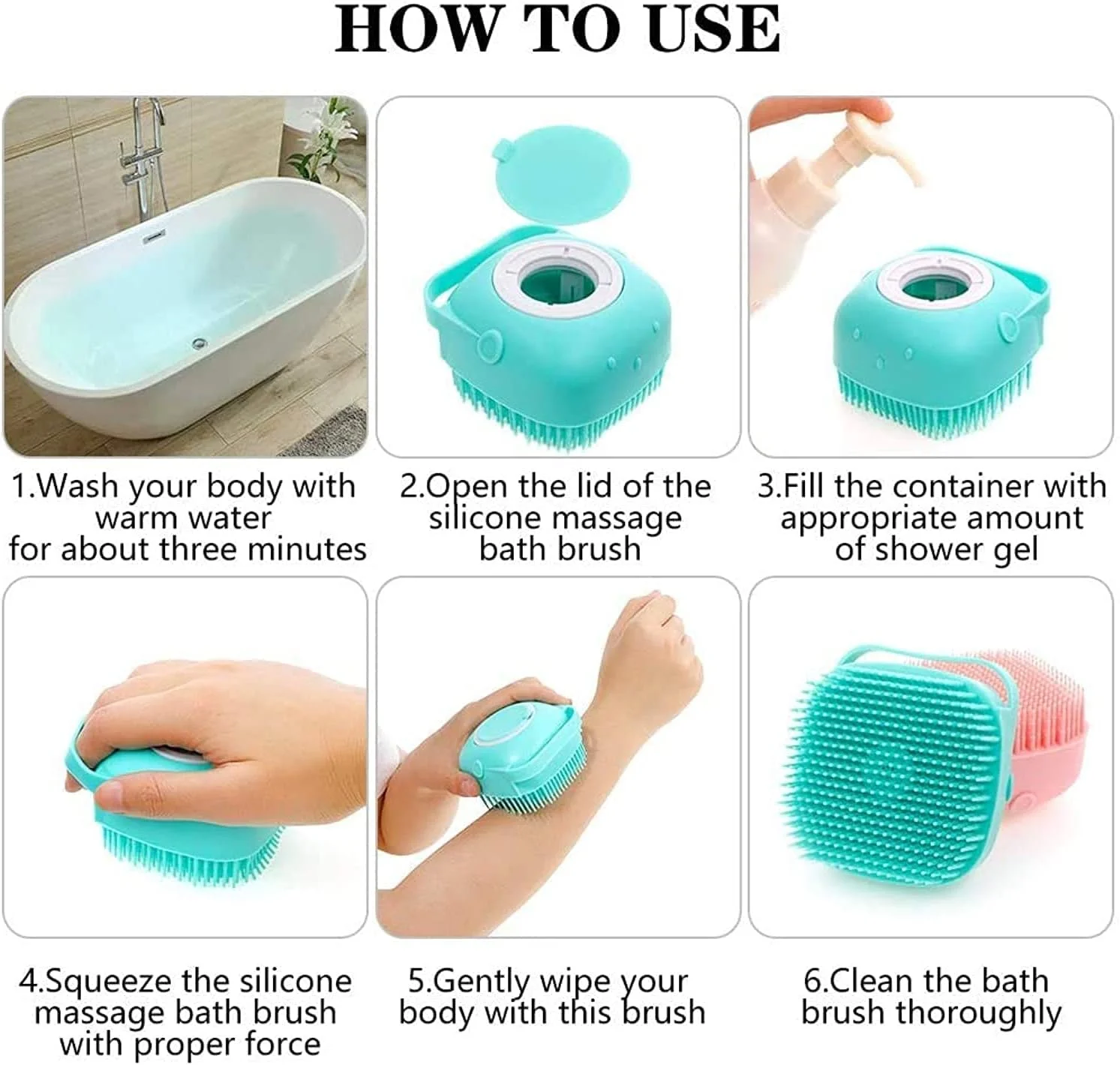 HOW TO USE

1.Wash your body with warm water for about three minutes

2.Open the lid of the silicone massage bath brush

3.Fill the container with appropriate amount of shower gel

4.Squeeze the silicone massage bath brush with proper force

5.Gently wipe your body with this brush

6.Clean the bath brush thoroughly