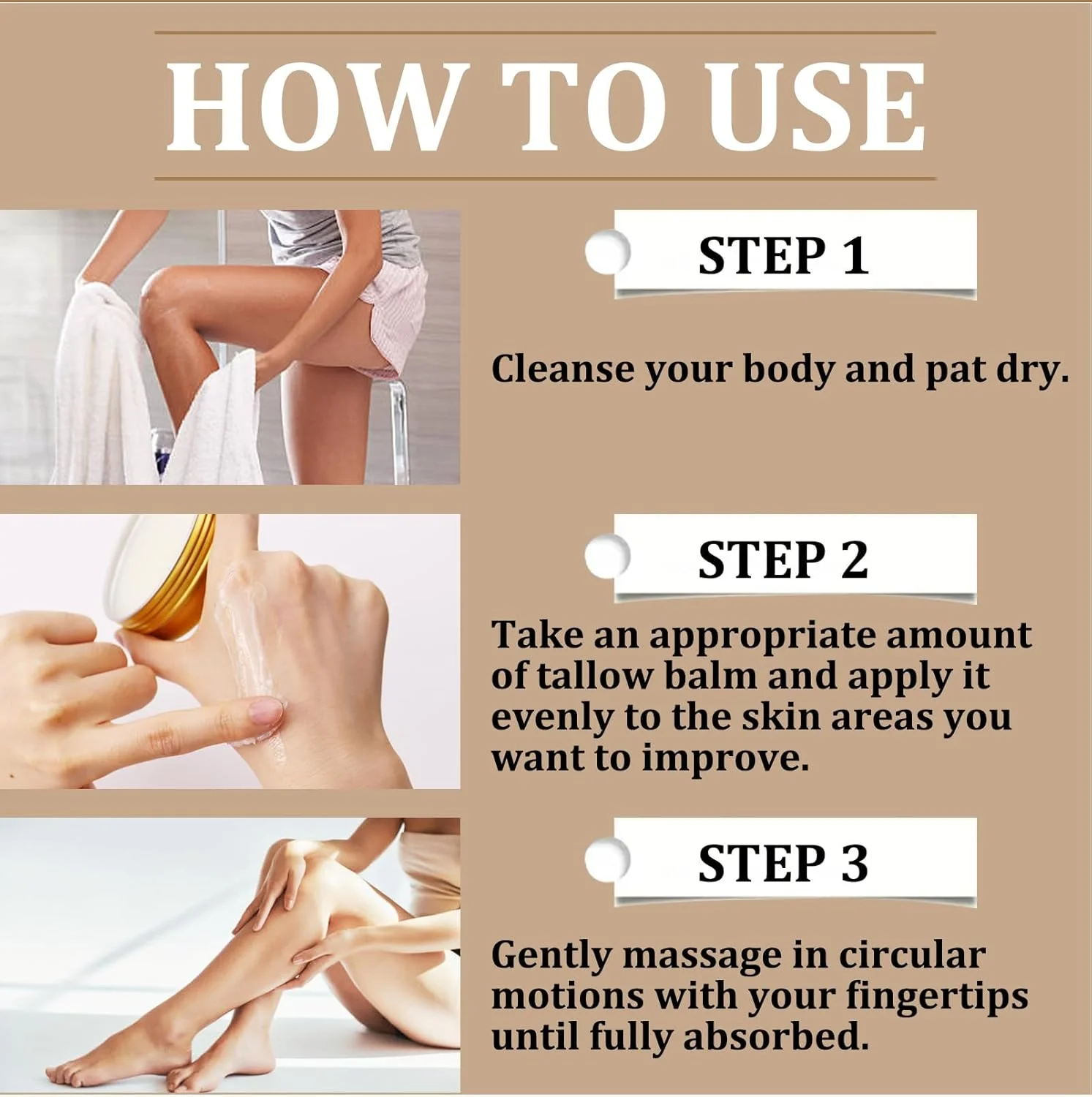 HOW TO USE

STEP 1

Cleanse your body and pat dry.

STEP 2

Take an appropriate amount of tallow balm and apply it evenly to the skin areas you want to improve.

STEP 3

Gently massage in circular motions with your fingertips until fully absorbed.