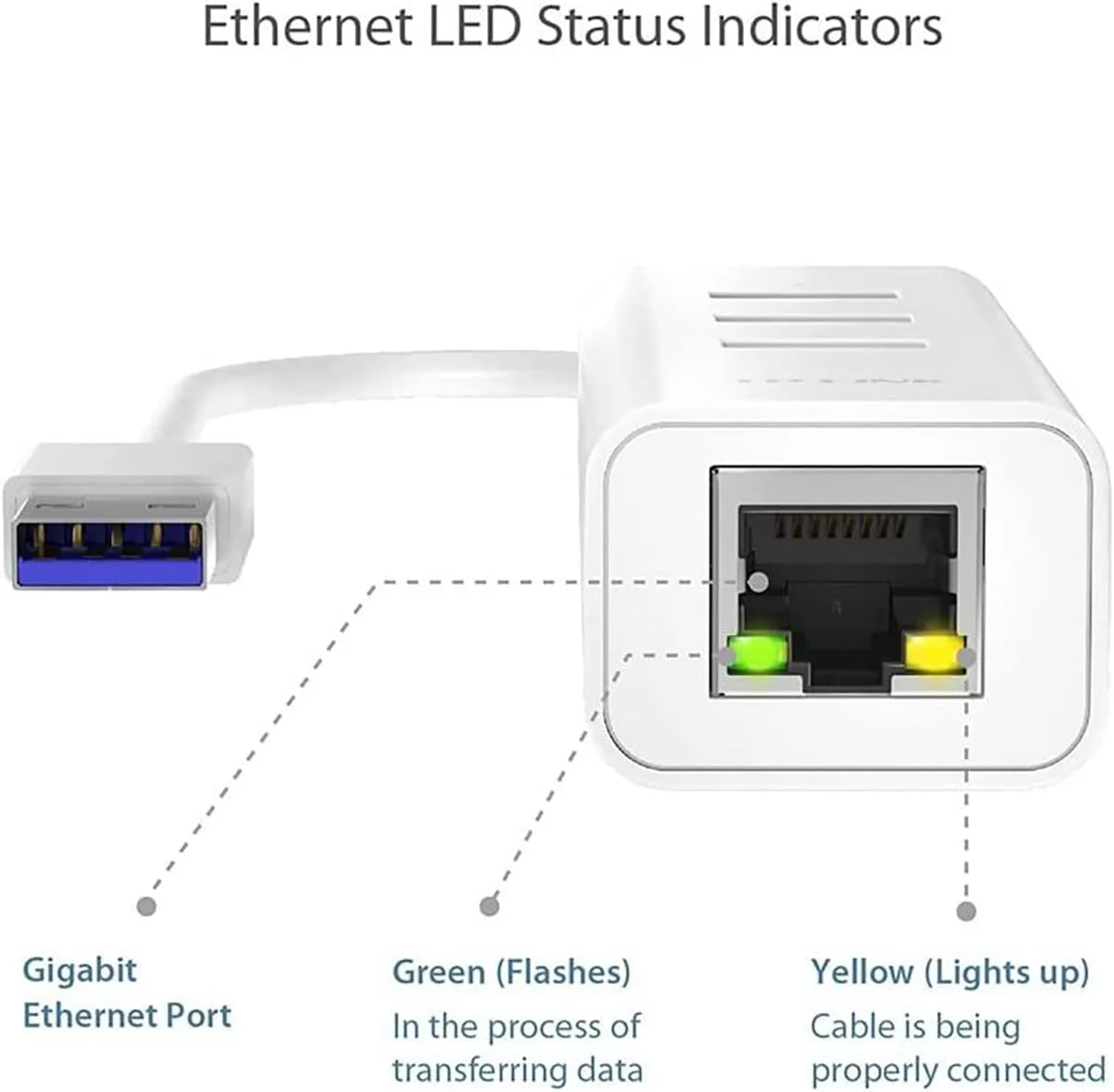 Ethernet LED Status Indicators

Gigabit Ethernet Port

Green (Flashes)
In the process of transferring data

Yellow (Lights up)
Cable is being properly connected