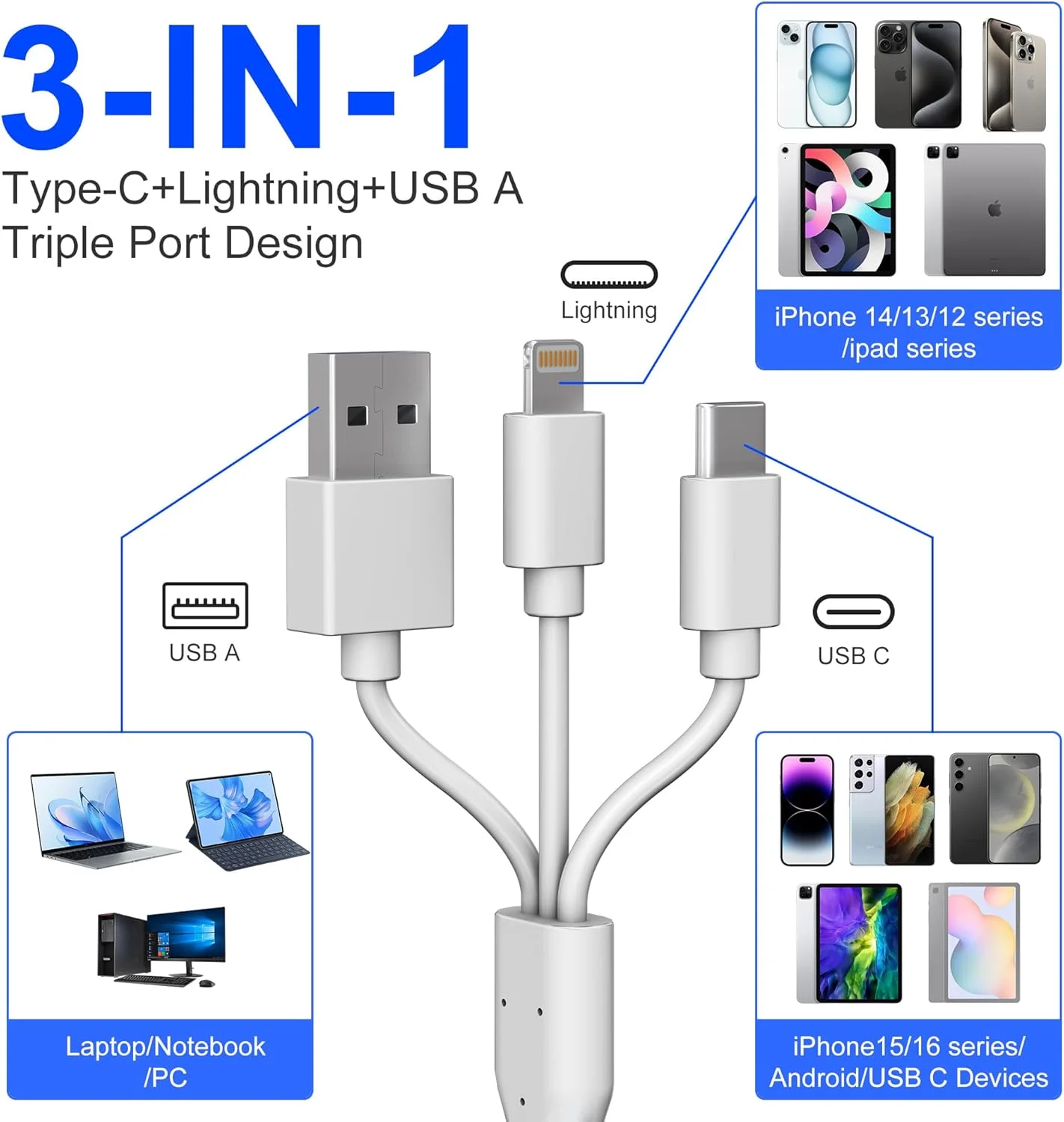 3-IN-1
Type-C+Lightning+USB A
Triple Port Design

Lightning

iPhone 14/13/12 series
/ipad series

USB A

USB C

Laptop/Notebook
/PC

iPhone15/16 series/
Android/USB C Devices