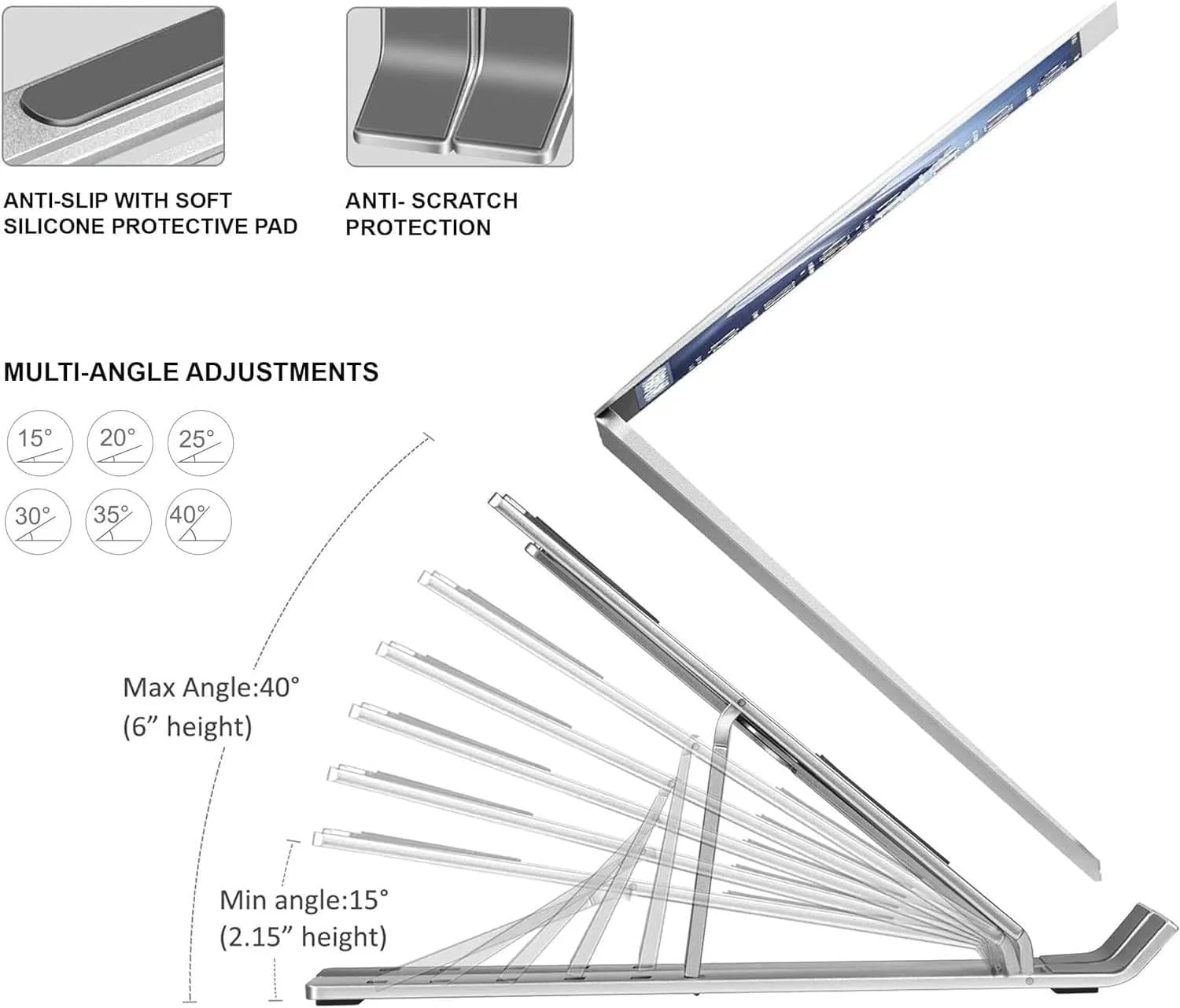 ANTI-SLIP WITH SOFT SILICONE PROTECTIVE PAD

ANTI- SCRATCH PROTECTION

MULTI-ANGLE ADJUSTMENTS

15°

20°

25°

30°

35°

40°

Max Angle:40° (6” height)

Min angle:15° (2.15” height)