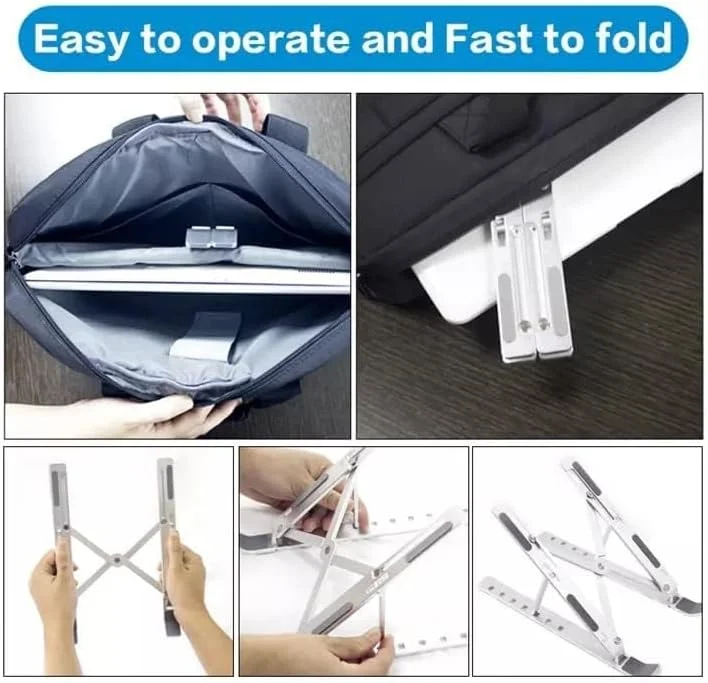 Easy to operate and Fast to fold