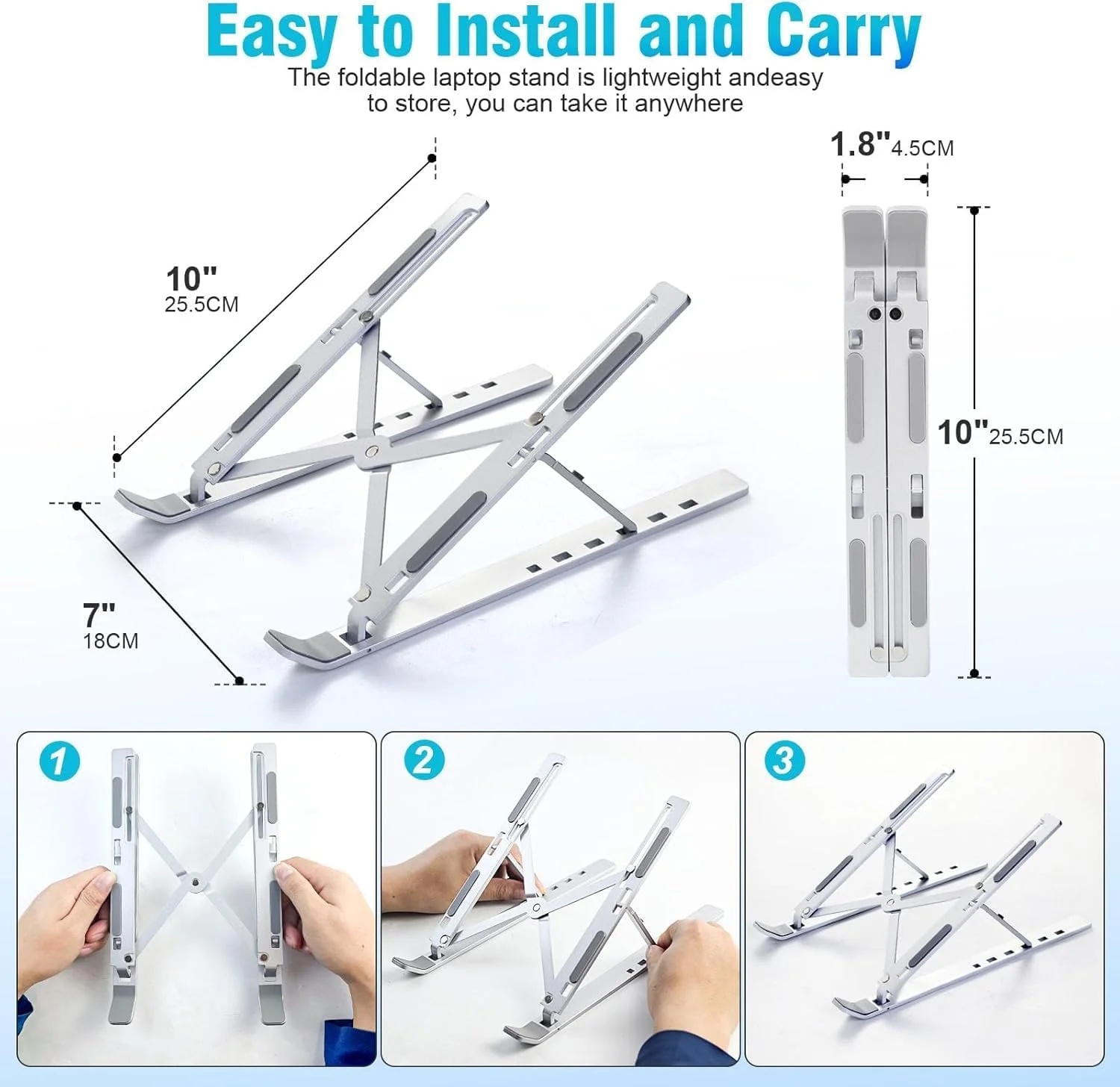 Easy to Install and Carry

The foldable laptop stand is lightweight andeasy to store, you can take it anywhere

10"
25.5CM

7"
18CM

1.8" 4.5CM

10" 25.5CM

1

2

3