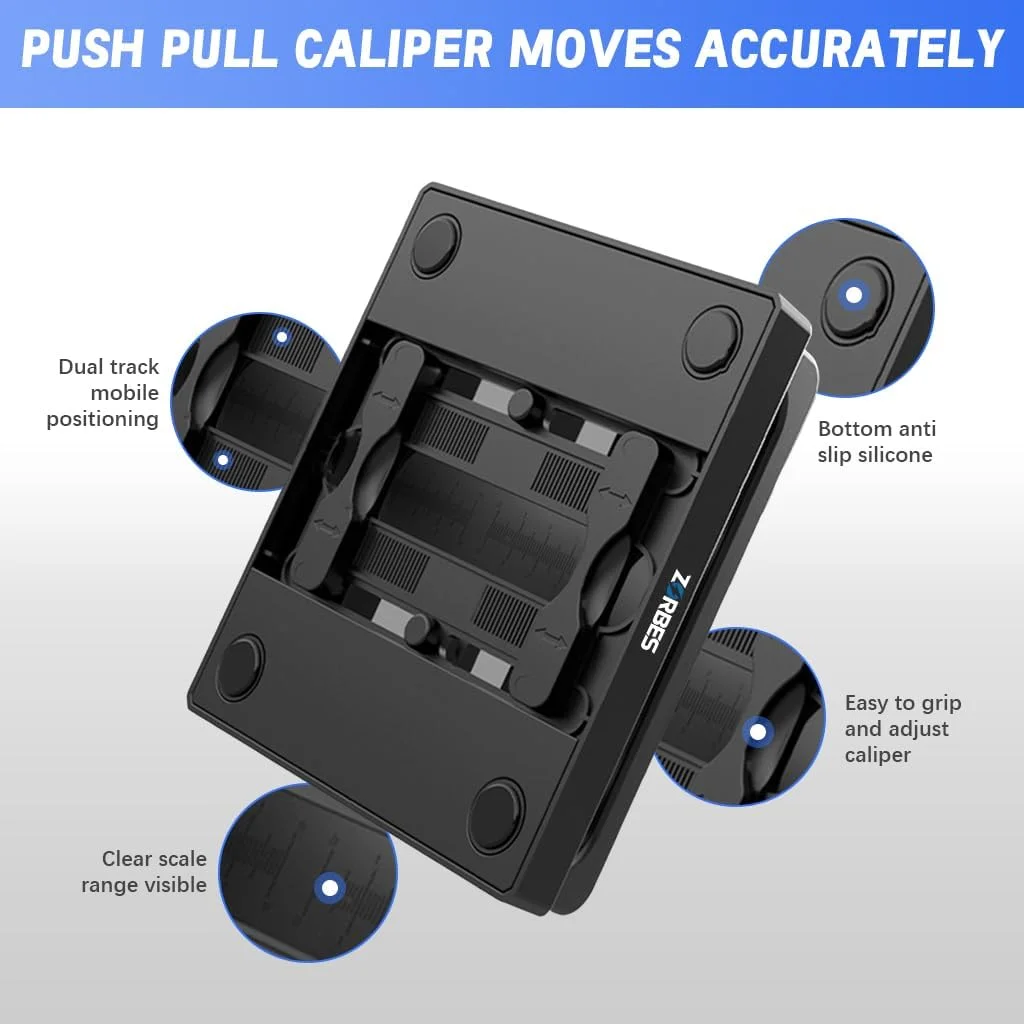 PUSH PULL CALIPER MOVES ACCURATELY

Dual track mobile positioning

Bottom anti slip silicone

ZORBES

Easy to grip and adjust caliper

Clear scale range visible