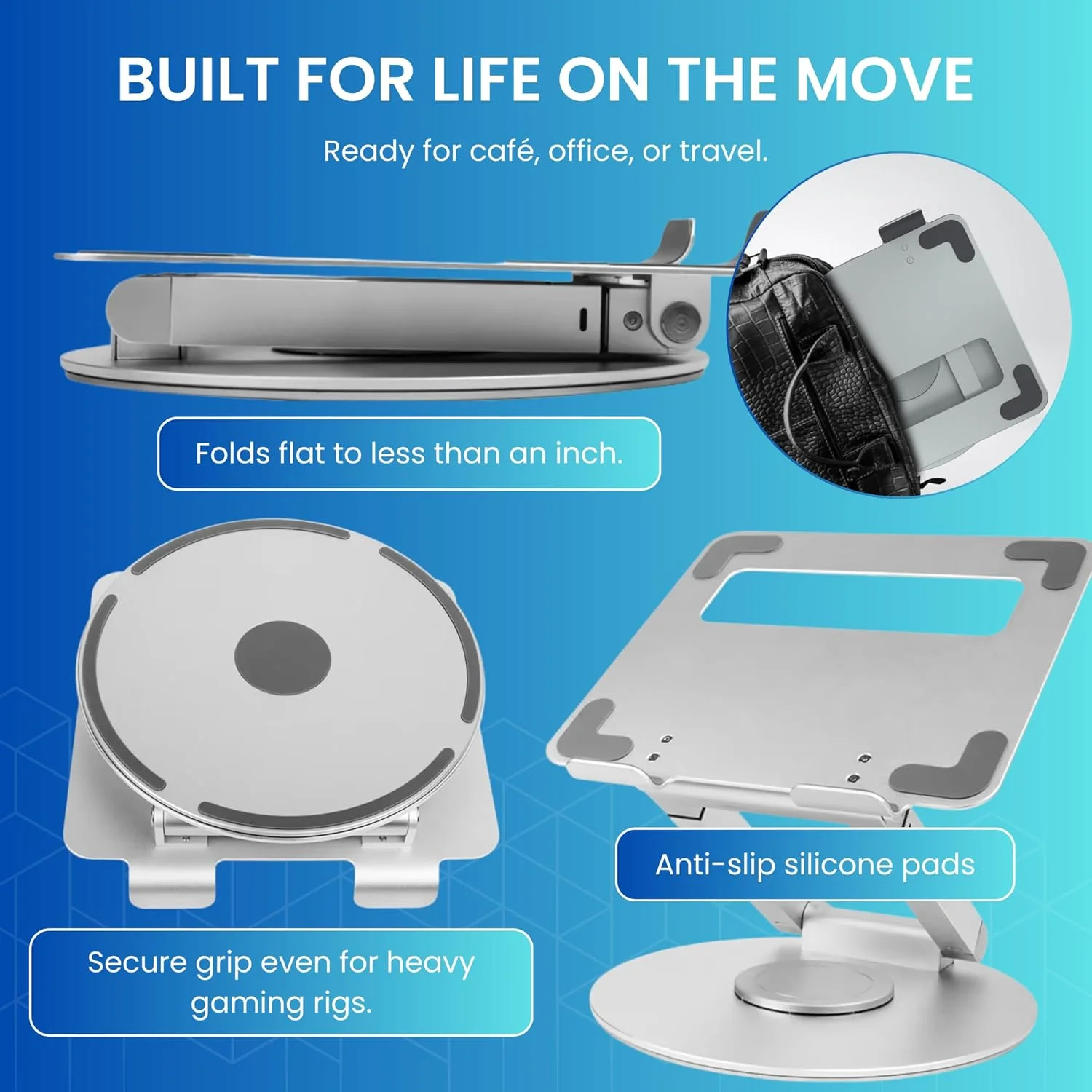 BUILT FOR LIFE ON THE MOVE

Ready for café, office, or travel.

Folds flat to less than an inch.

Anti-slip silicone pads

Secure grip even for heavy gaming rigs.