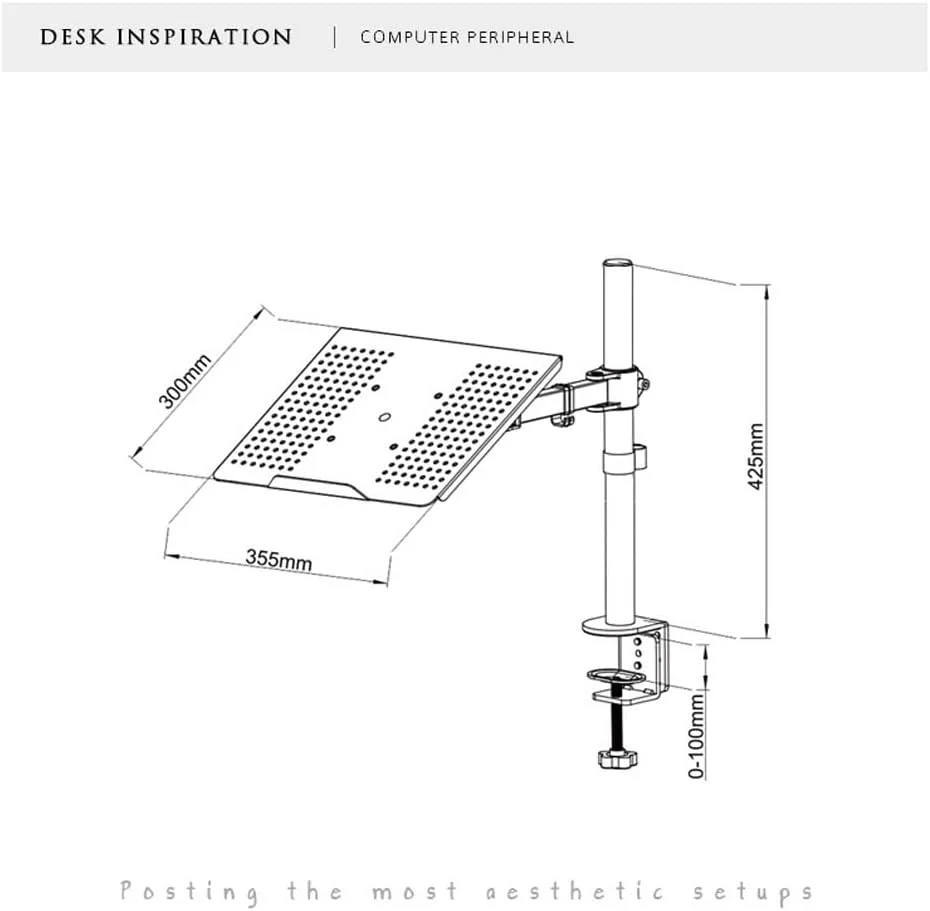 DESK INSPIRATION | COMPUTER PERIPHERAL

300mm

355mm

425mm

0-100mm

Posting the most aesthetic setups