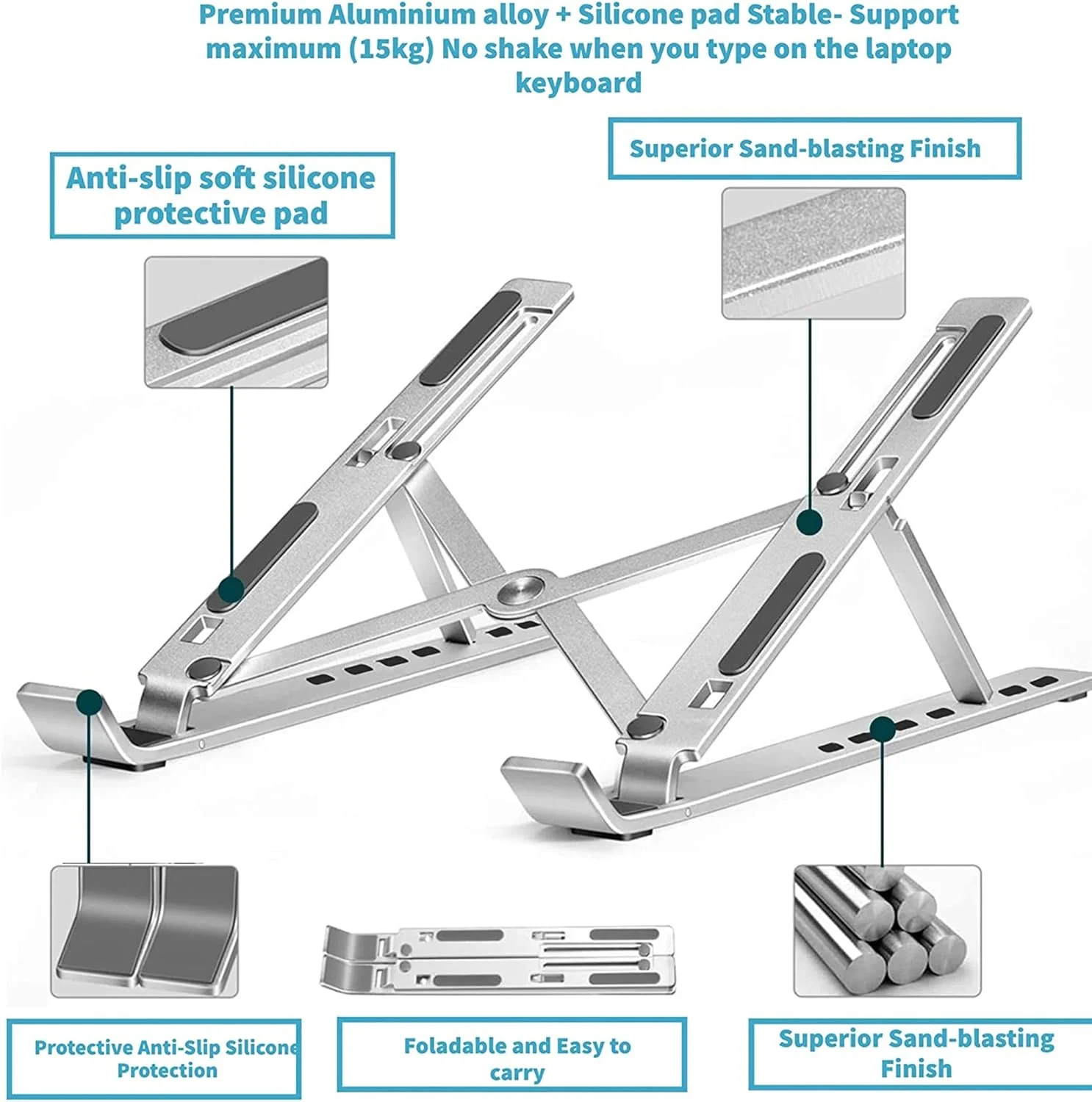 Premium Aluminium alloy + Silicone pad Stable- Support maximum (15kg) No shake when you type on the laptop keyboard

Anti-slip soft silicone protective pad

Superior Sand-blasting Finish

Protective Anti-Slip Silicone Protection

Foladable and Easy to carry

Superior Sand-blasting Finish