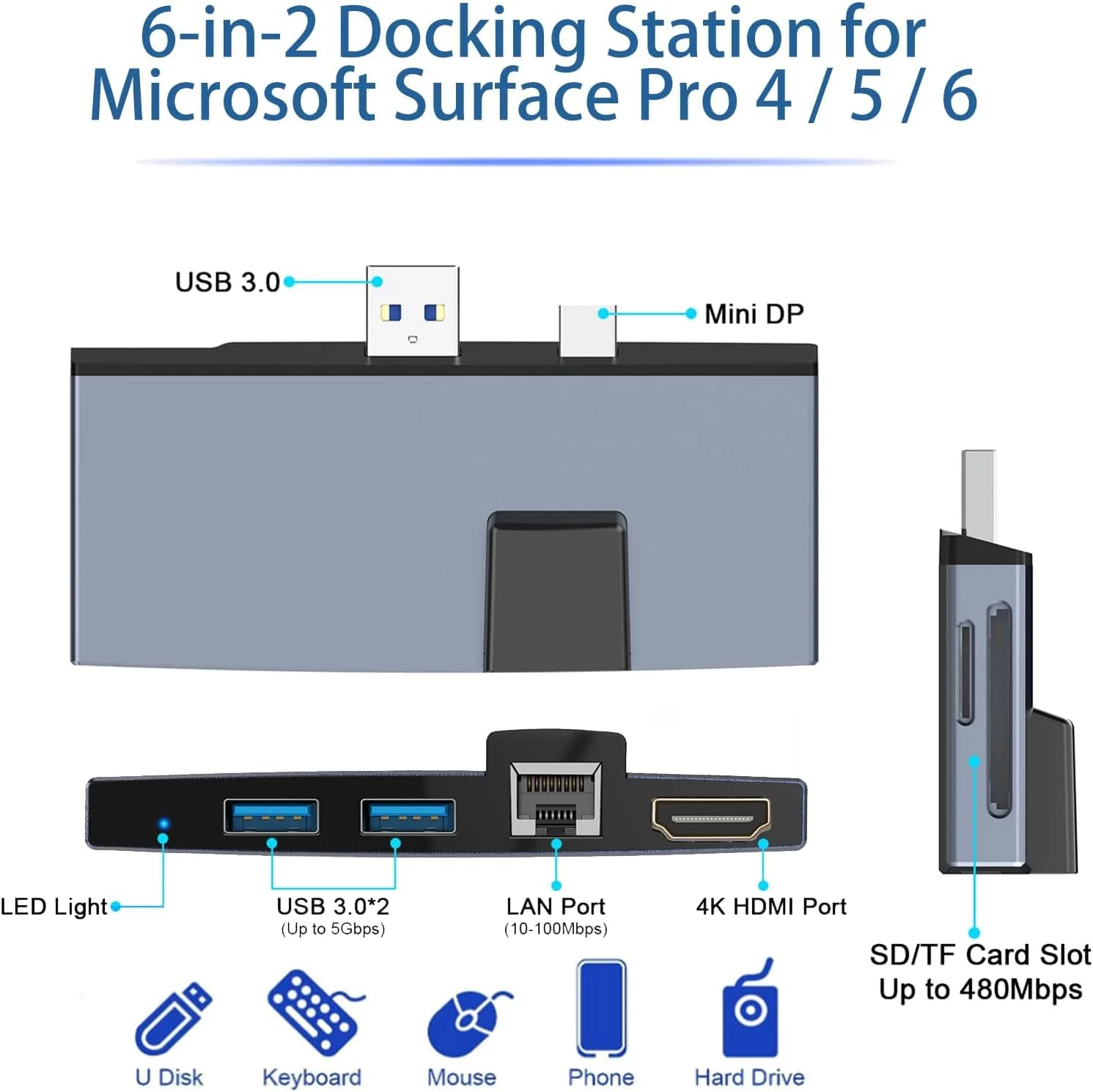 6-in-2 Docking Station for Microsoft Surface Pro 4 / 5 / 6

USB 3.0

Mini DP

LED Light

USB 3.0*2
(Up to 5Gbps)

LAN Port
(10-100Mbps)

4K HDMI Port

SD/TF Card Slot
Up to 480Mbps

U Disk

Keyboard

Mouse

Phone

Hard Drive