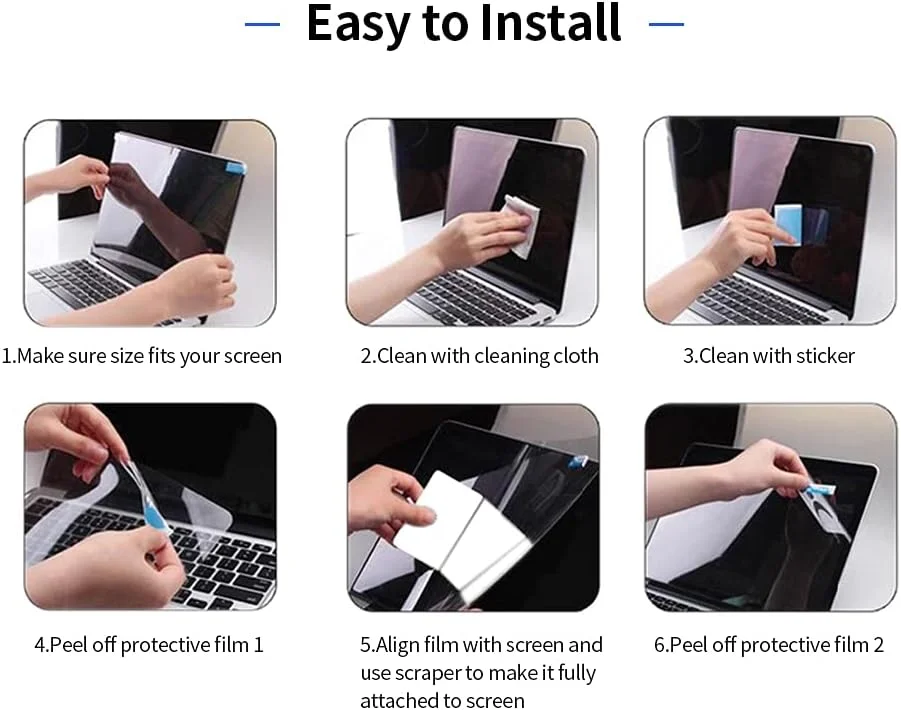 Easy to Install

1.Make sure size fits your screen

2.Clean with cleaning cloth

3.Clean with sticker

4.Peel off protective film 1

5.Align film with screen and use scraper to make it fully attached to screen

6.Peel off protective film 2