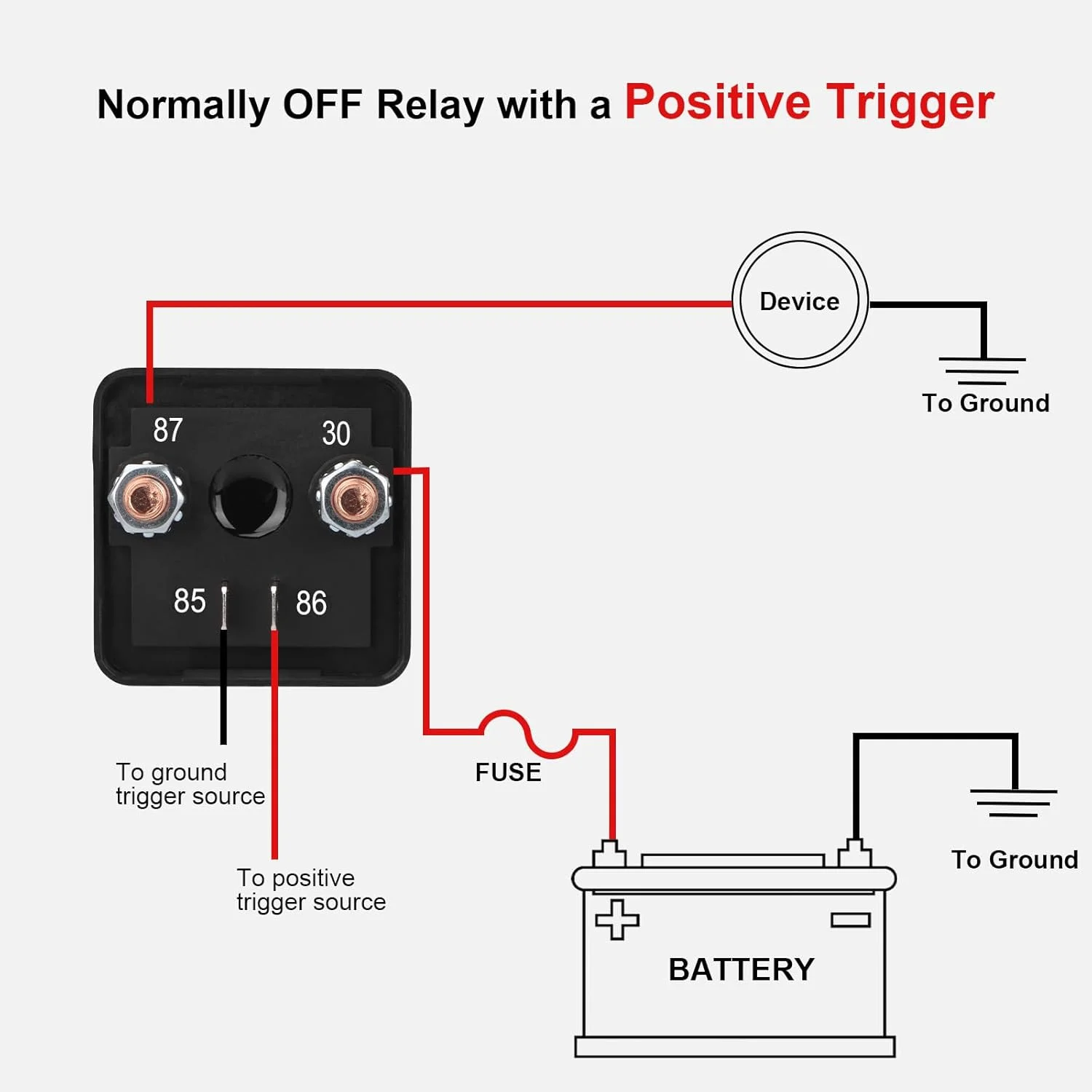 Normally OFF Relay with a Positive Trigger

Device

To Ground

87

30

85

86

To ground trigger source

To positive trigger source

FUSE

To Ground

BATTERY