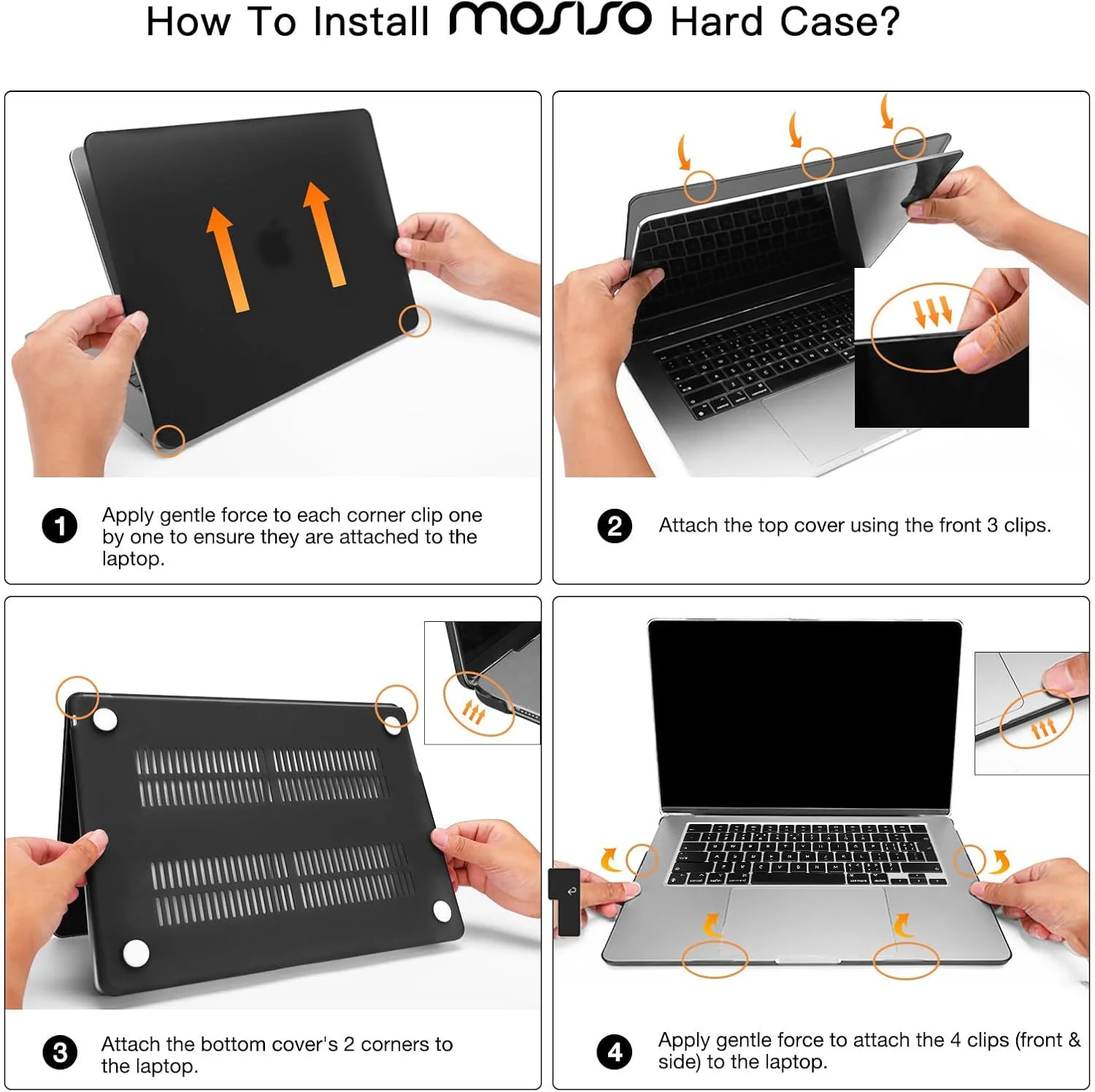 How To Install MOSISO Hard Case?

1 Apply gentle force to each corner clip one by one to ensure they are attached to the laptop.

2 Attach the top cover using the front 3 clips.

3 Attach the bottom cover's 2 corners to the laptop.

4 Apply gentle force to attach the 4 clips (front & side) to the laptop.