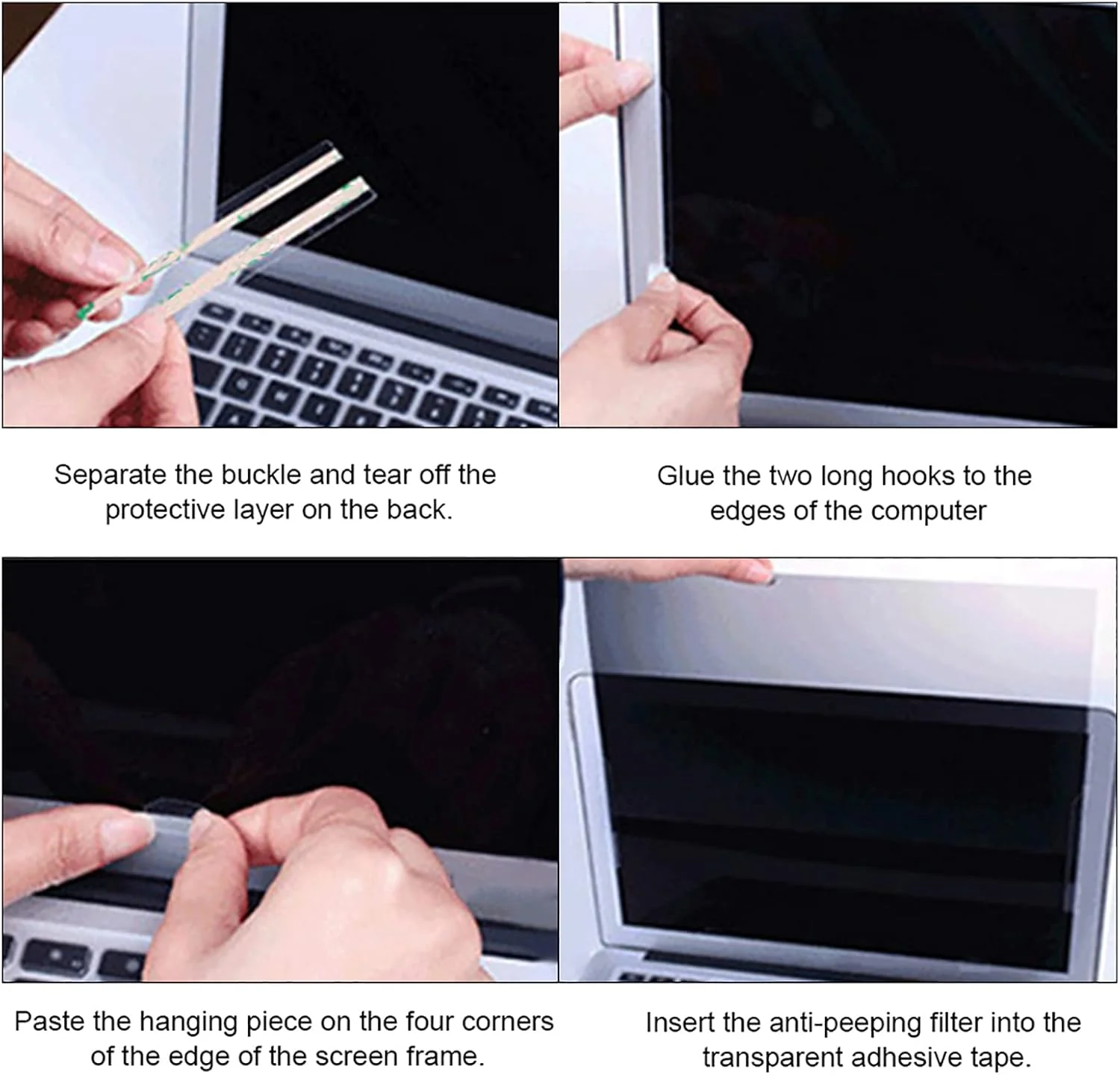 Separate the buckle and tear off the protective layer on the back.

Glue the two long hooks to the edges of the computer

Paste the hanging piece on the four corners of the edge of the screen frame.

Insert the anti-peeping filter into the transparent adhesive tape.