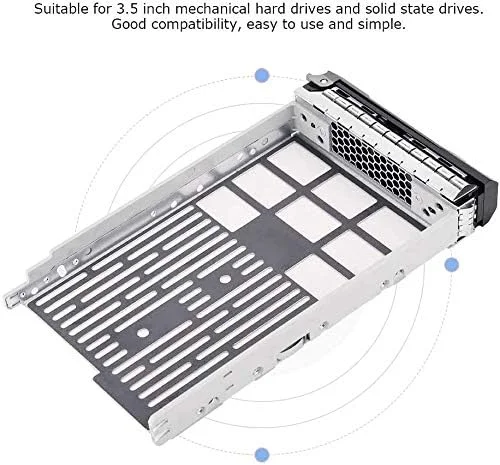 Suitable for 3.5 inch mechanical hard drives and solid state drives. Good compatibility, easy to use and simple.