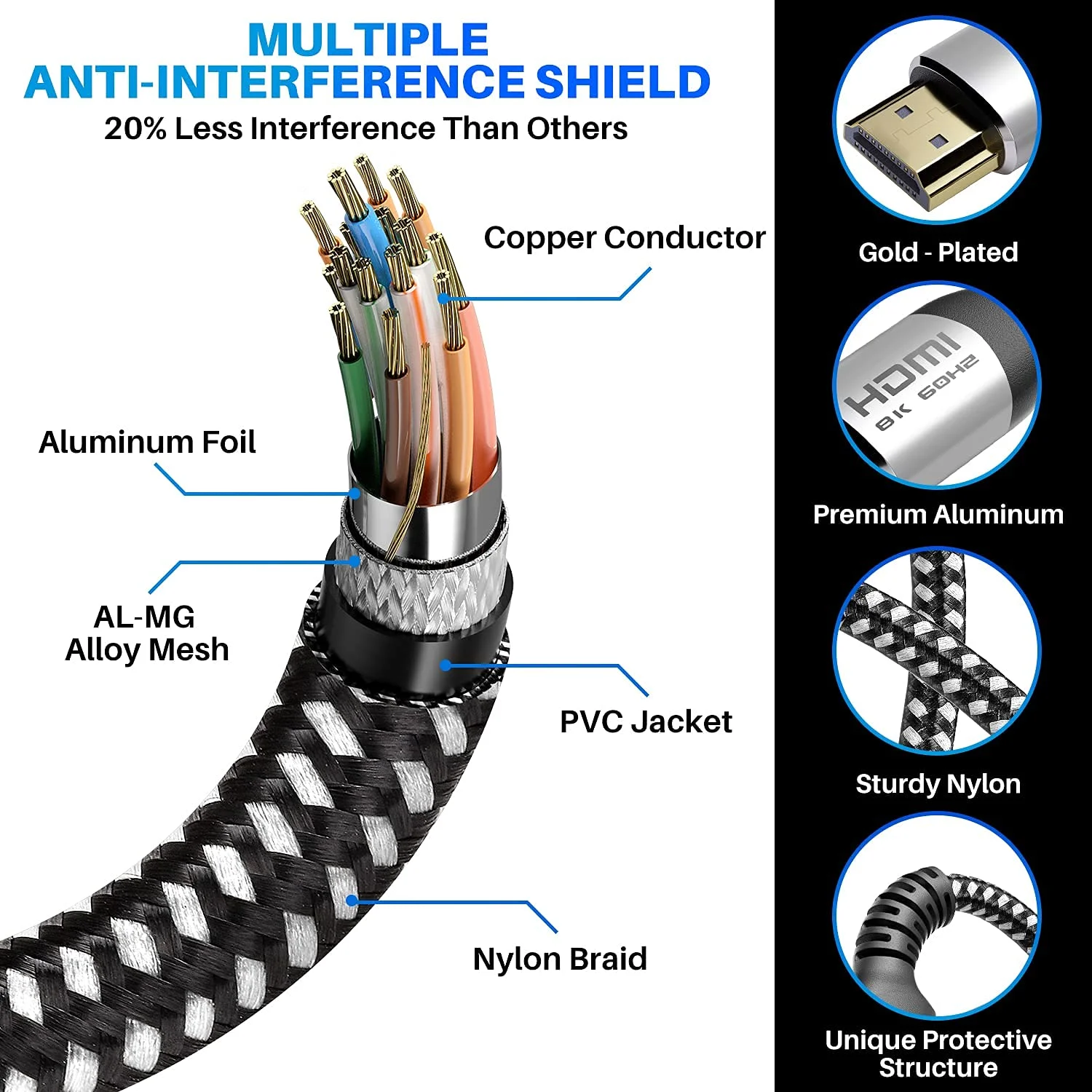 MULTIPLE
ANTI-INTERFERENCE SHIELD
20% Less Interference Than Others

Copper Conductor

Aluminum Foil

AL-MG
Alloy Mesh

PVC Jacket

Nylon Braid

Gold - Plated

HDMI
8K 60HZ

Premium Aluminum

Sturdy Nylon

Unique Protective Structure