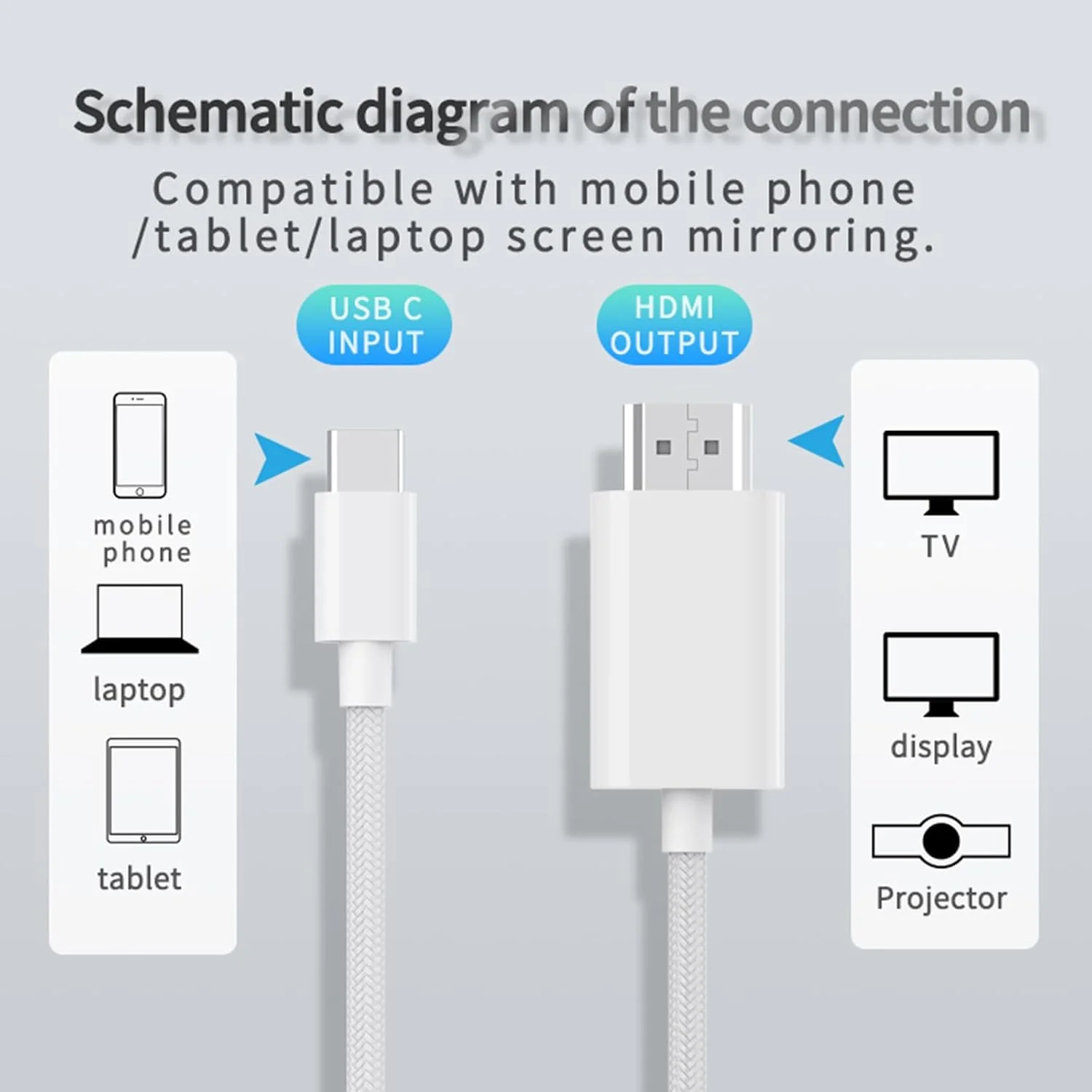 Schematic diagram of the connection

Compatible with mobile phone /tablet/laptop screen mirroring.

USB C INPUT

HDMI OUTPUT

mobile phone

laptop

tablet

TV

display

Projector