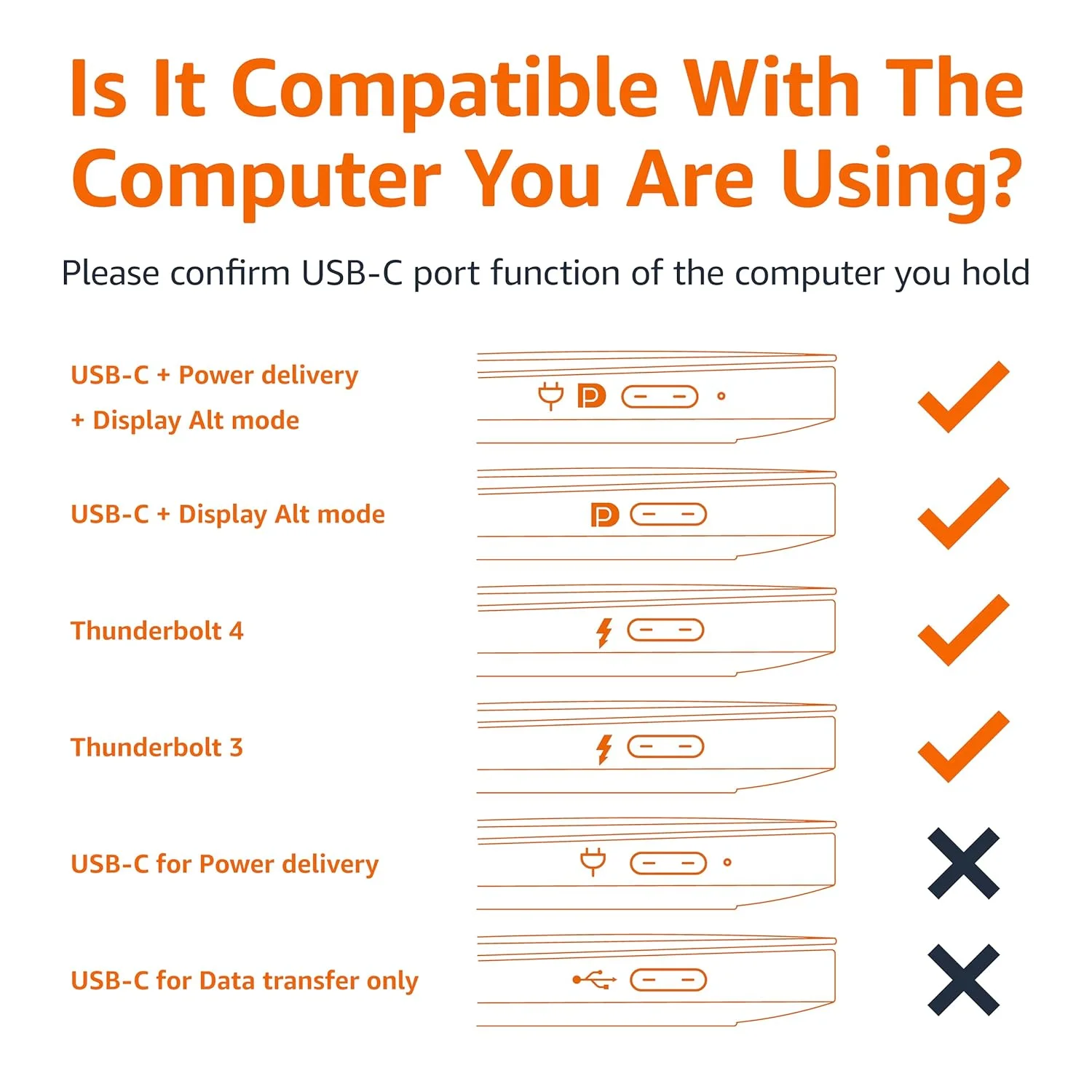 Is It Compatible With The Computer You Are Using?

Please confirm USB-C port function of the computer you hold

USB-C + Power delivery + Display Alt mode

USB-C + Display Alt mode

Thunderbolt 4

Thunderbolt 3

USB-C for Power delivery

USB-C for Data transfer only