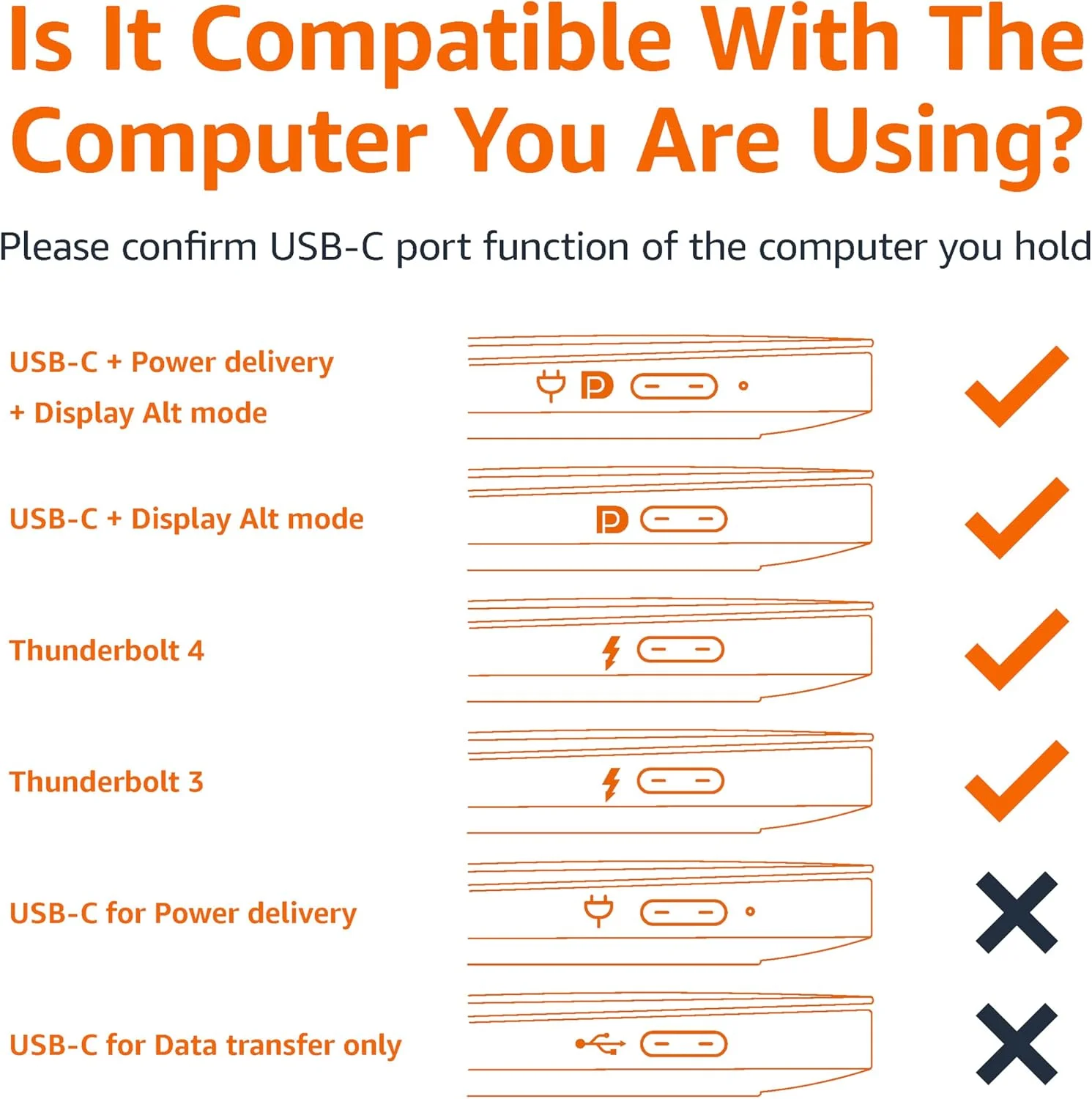 Is It Compatible With The Computer You Are Using?

Please confirm USB-C port function of the computer you hold

USB-C + Power delivery + Display Alt mode

USB-C + Display Alt mode

Thunderbolt 4

Thunderbolt 3

USB-C for Power delivery

USB-C for Data transfer only