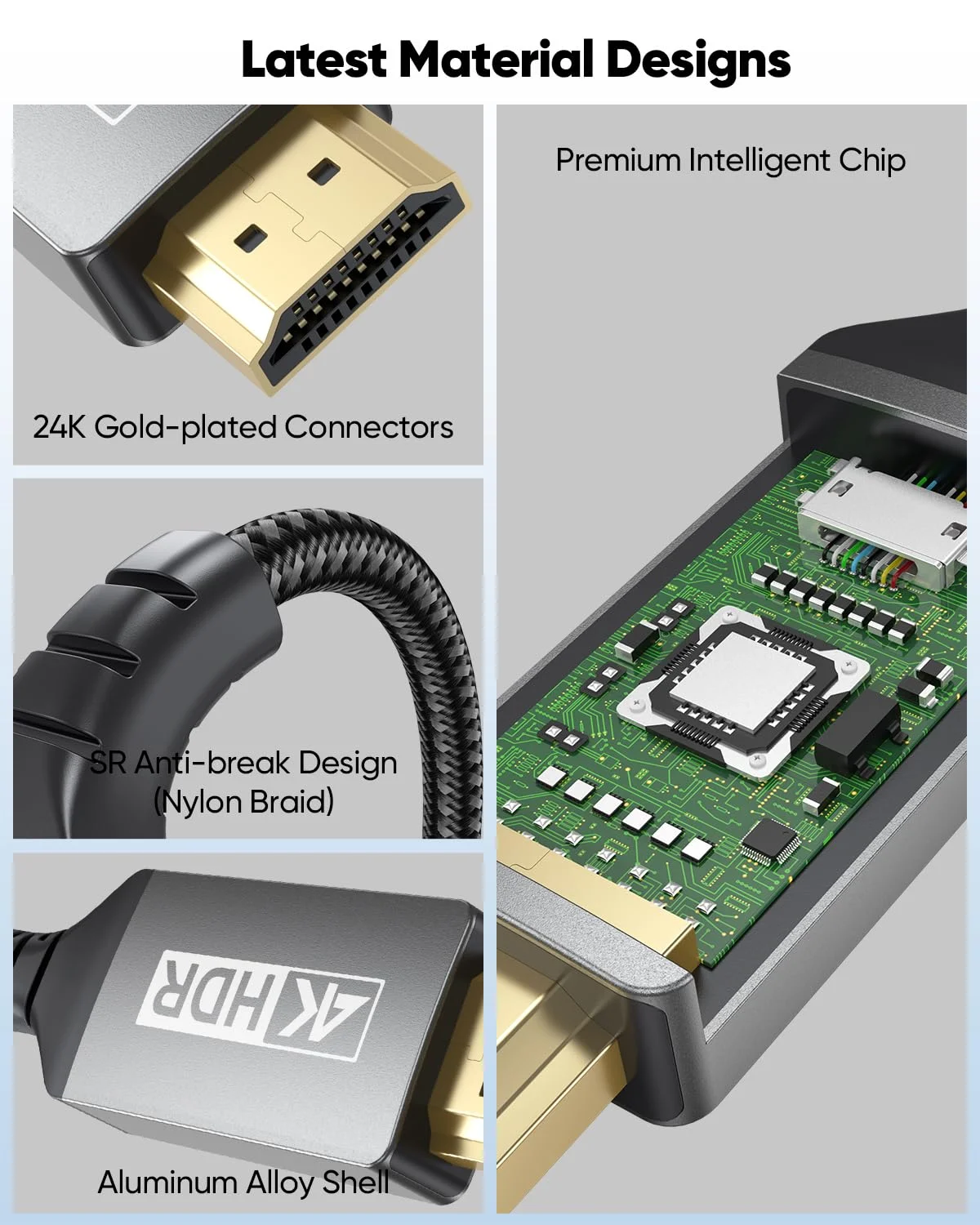 Latest Material Designs

24K Gold-plated Connectors

SR Anti-break Design
(Nylon Braid)

4K HDR

Aluminum Alloy Shell

Premium Intelligent Chip