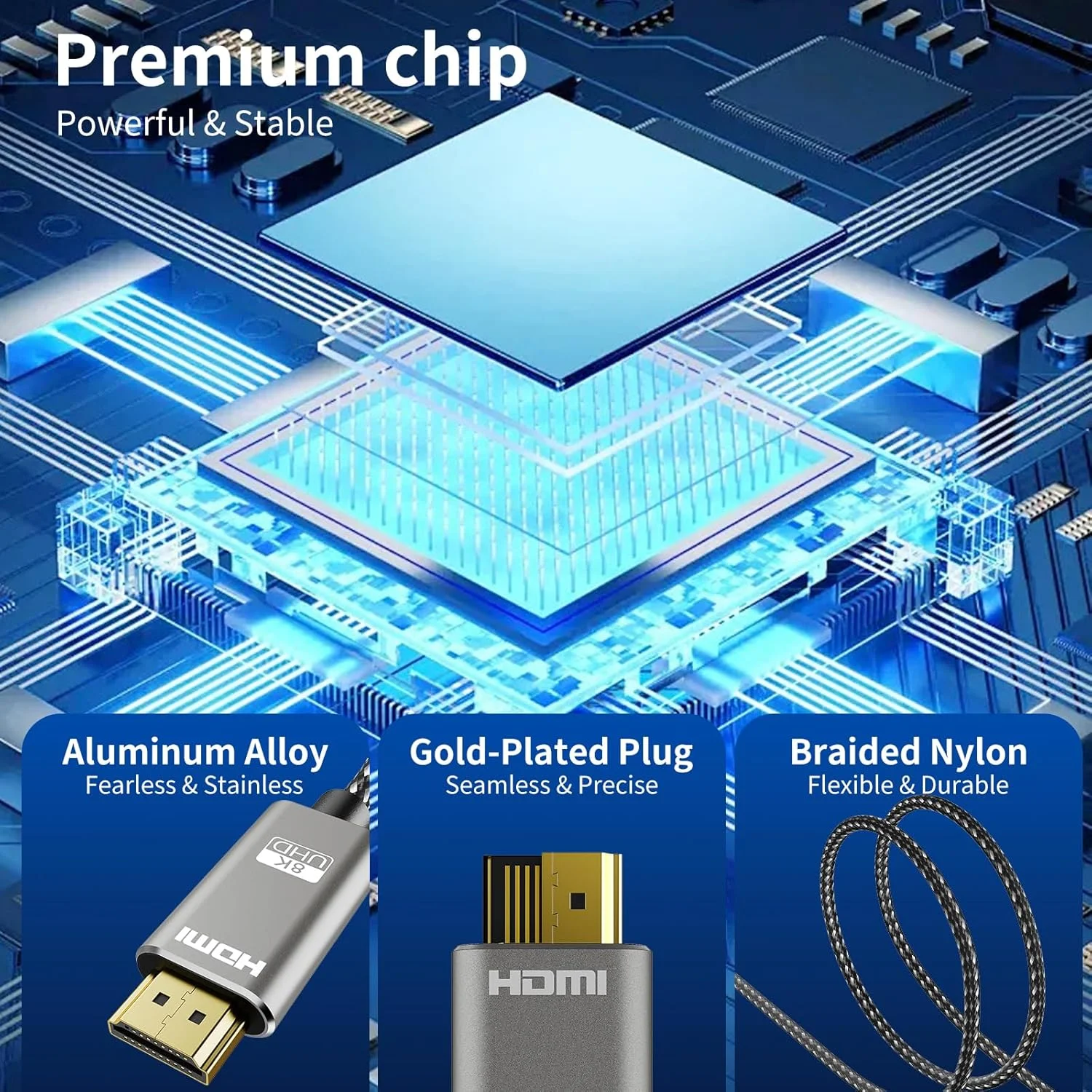 Premium chip
Powerful & Stable

Aluminum Alloy
Fearless & Stainless

8K UHD

HDMI

Gold-Plated Plug
Seamless & Precise

HDMI

Braided Nylon
Flexible & Durable