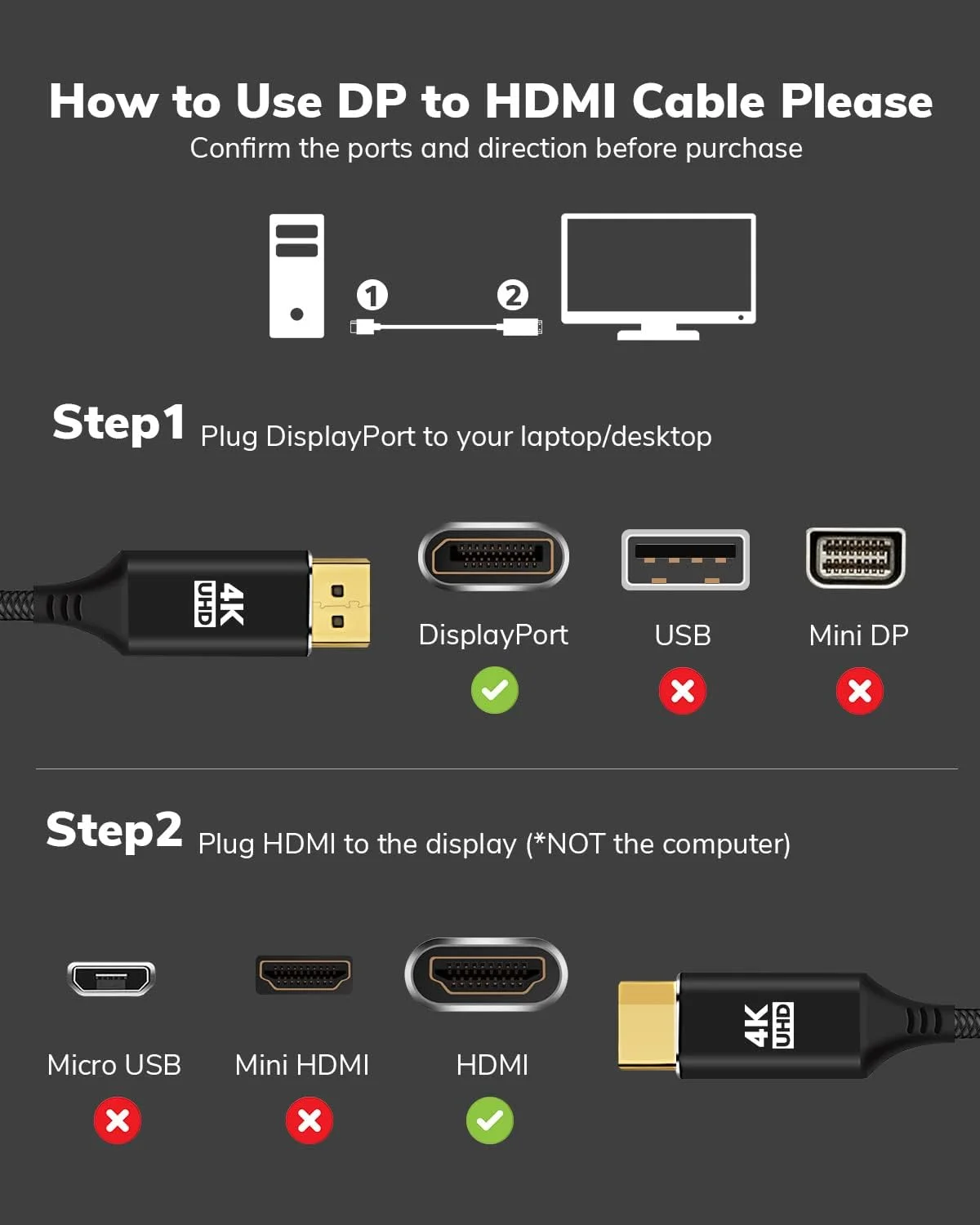 How to Use DP to HDMI Cable Please
Confirm the ports and direction before purchase

1 2

Step1 Plug DisplayPort to your laptop/desktop

4K UHD

DisplayPort USB Mini DP

Step2 Plug HDMI to the display (*NOT the computer)

Micro USB Mini HDMI HDMI

4K UHD