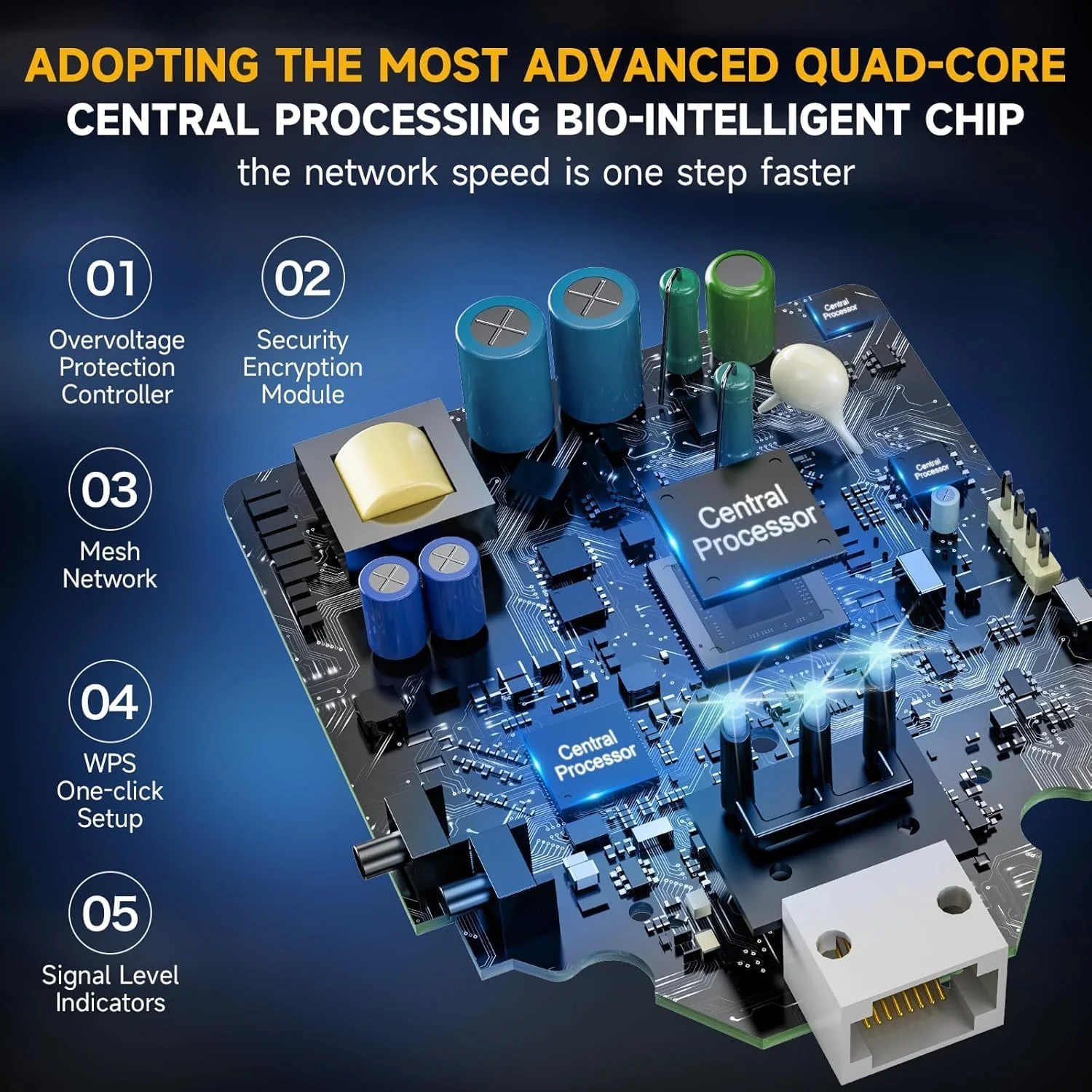 ADOPTING THE MOST ADVANCED QUAD-CORE
CENTRAL PROCESSING BIO-INTELLIGENT CHIP
the network speed is one step faster

01
Overvoltage Protection Controller

02
Security Encryption Module

03
Mesh Network

04
WPS One-click Setup

05
Signal Level Indicators

Central Processor

Central Processor

Central Processor

Central Processor