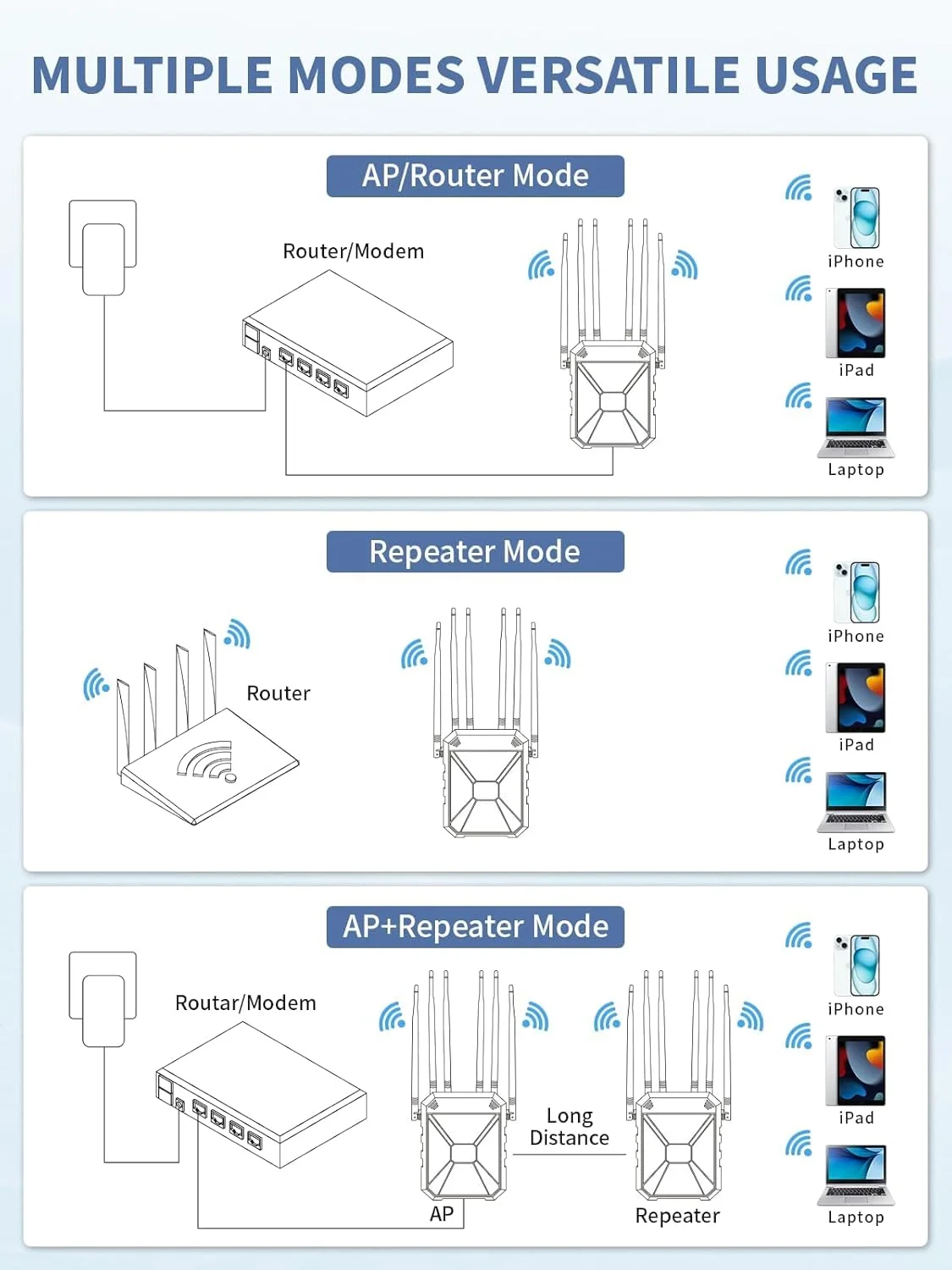 MULTIPLE MODES VERSATILE USAGE

AP/Router Mode

Router/Modem

iPhone

iPad

Laptop

Repeater Mode

Router

iPhone

iPad

Laptop

AP+Repeater Mode

Routar/Modem

Long Distance

AP

Repeater

iPhone

iPad

Laptop