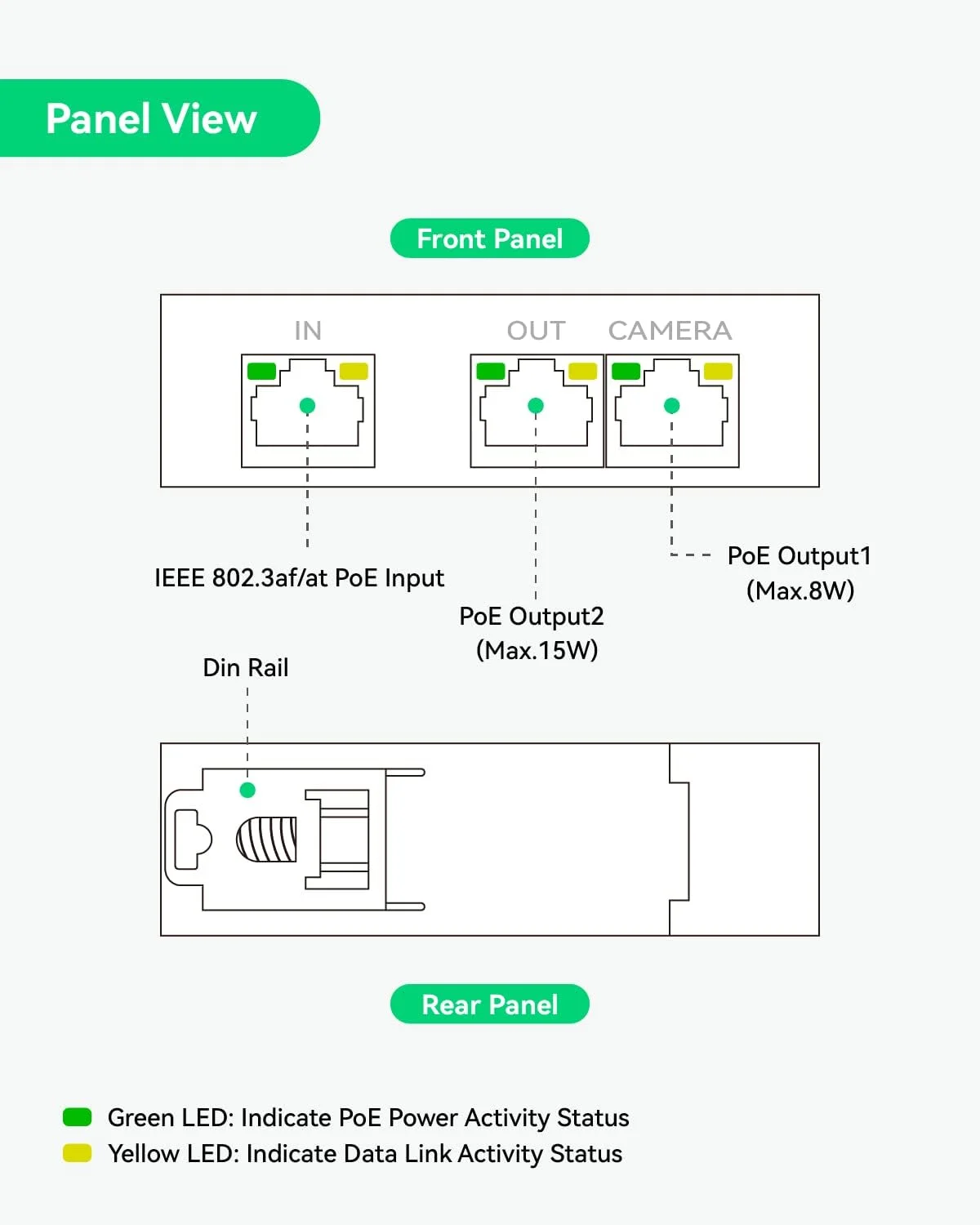 Panel View

Front Panel

IN

OUT

CAMERA

IEEE 802.3af/at PoE Input

PoE Output2 (Max.15W)

PoE Output1 (Max.8W)

Din Rail

Rear Panel

Green LED: Indicate PoE Power Activity Status

Yellow LED: Indicate Data Link Activity Status